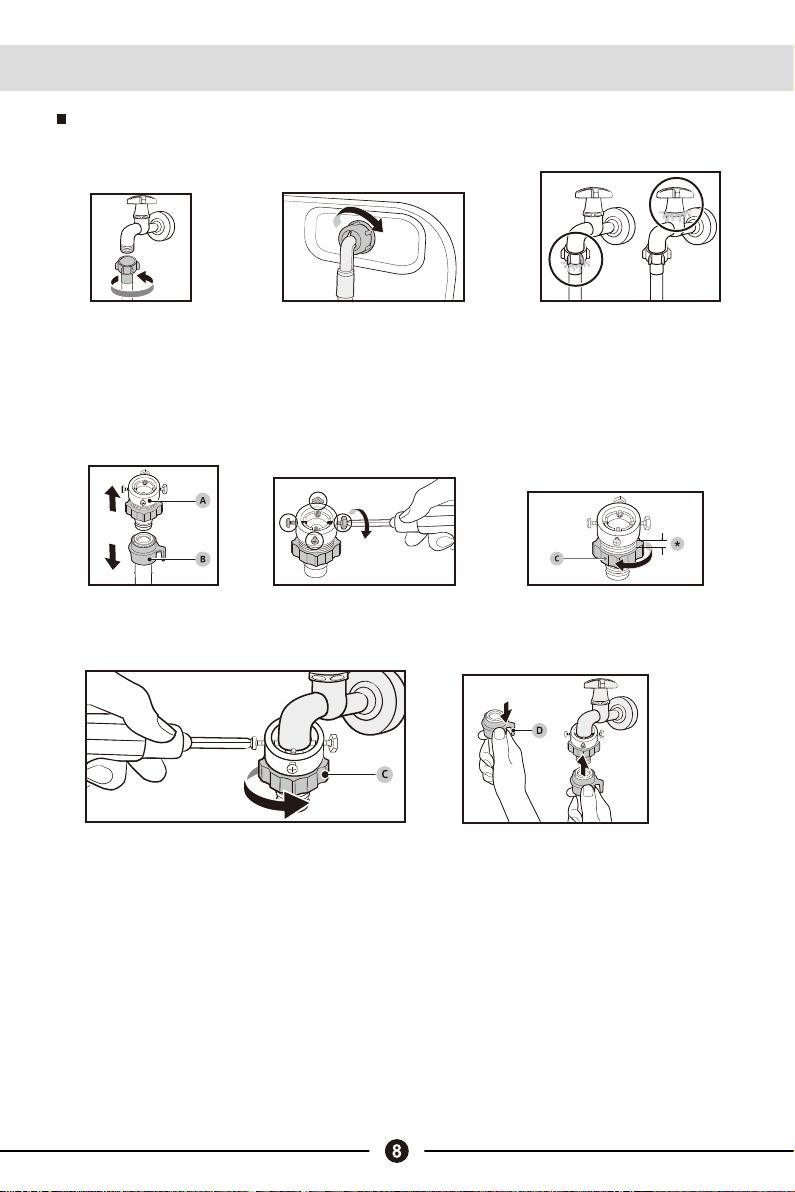 A

B

C

*

C

D

8