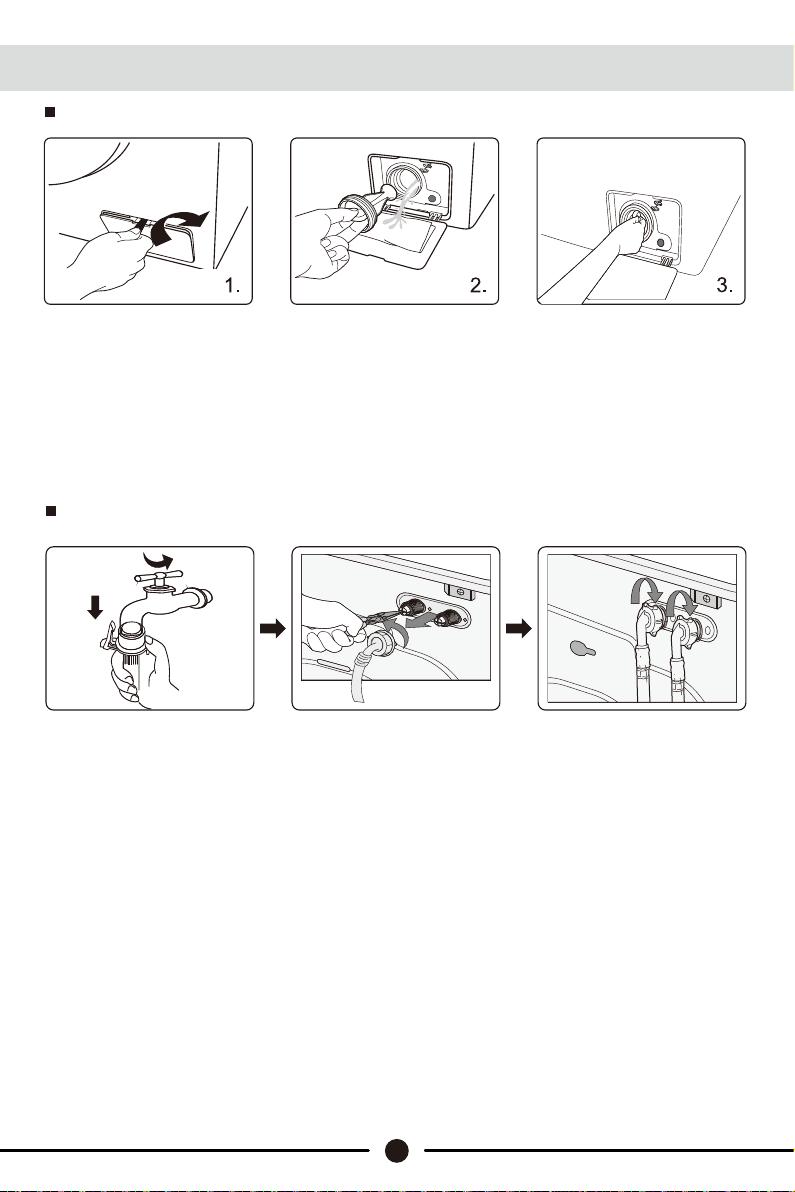 1.

2.

3.