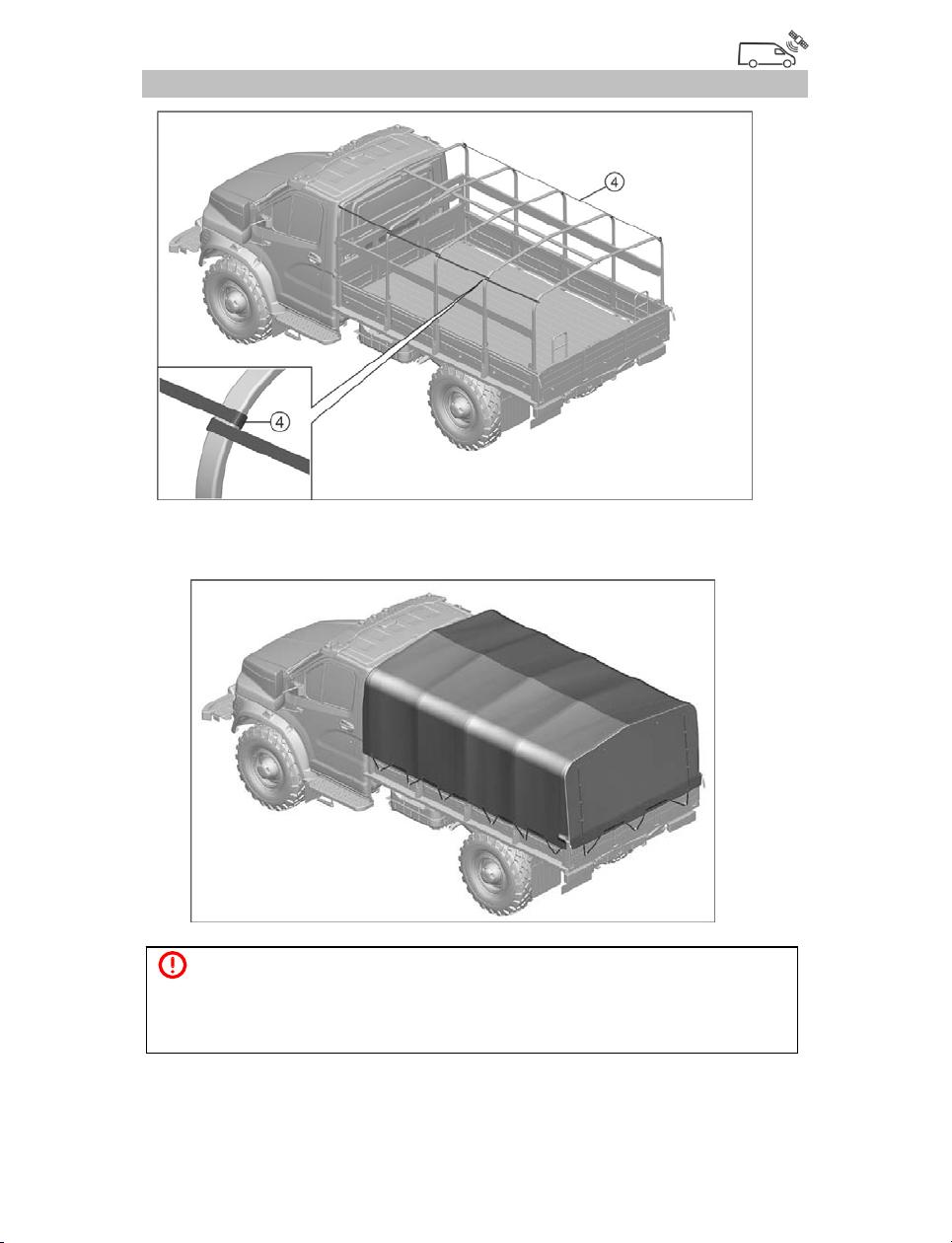 4

4