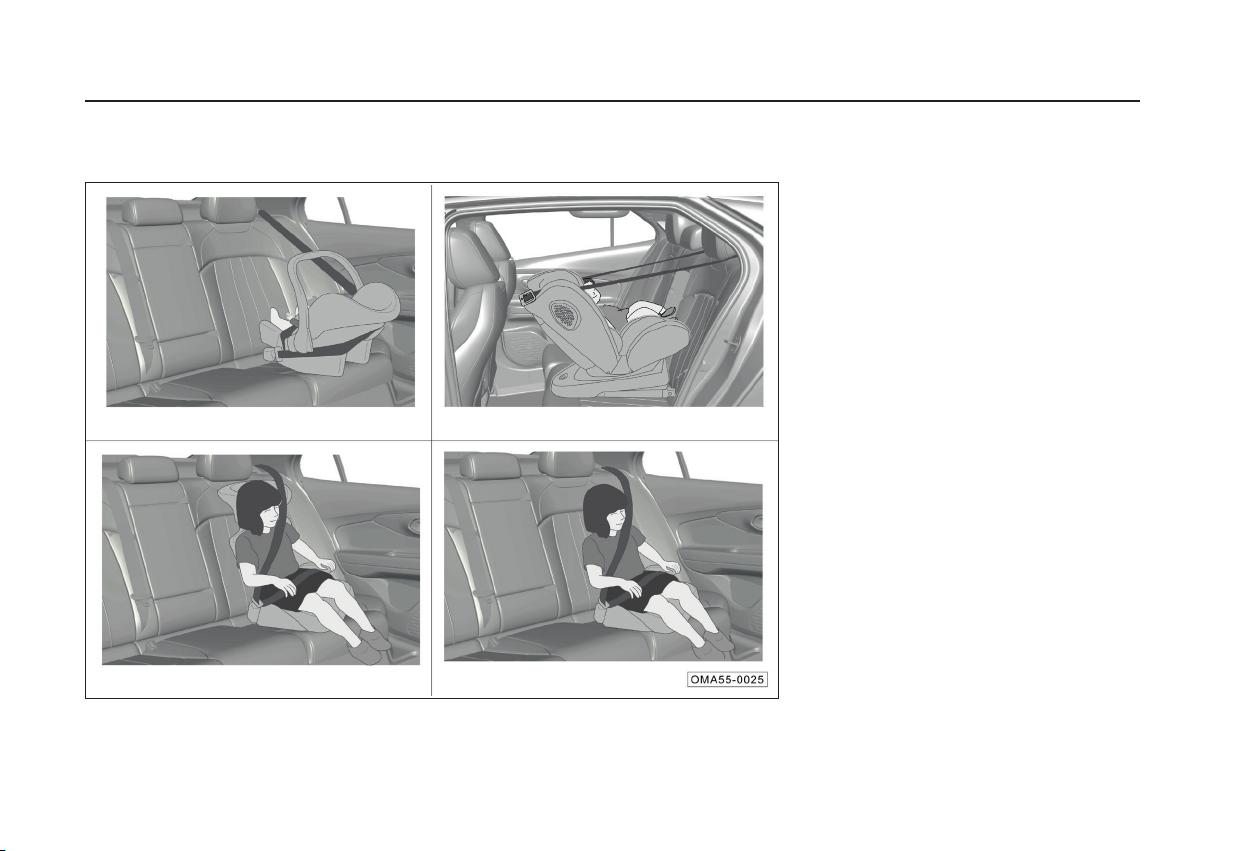 OMA55-0025