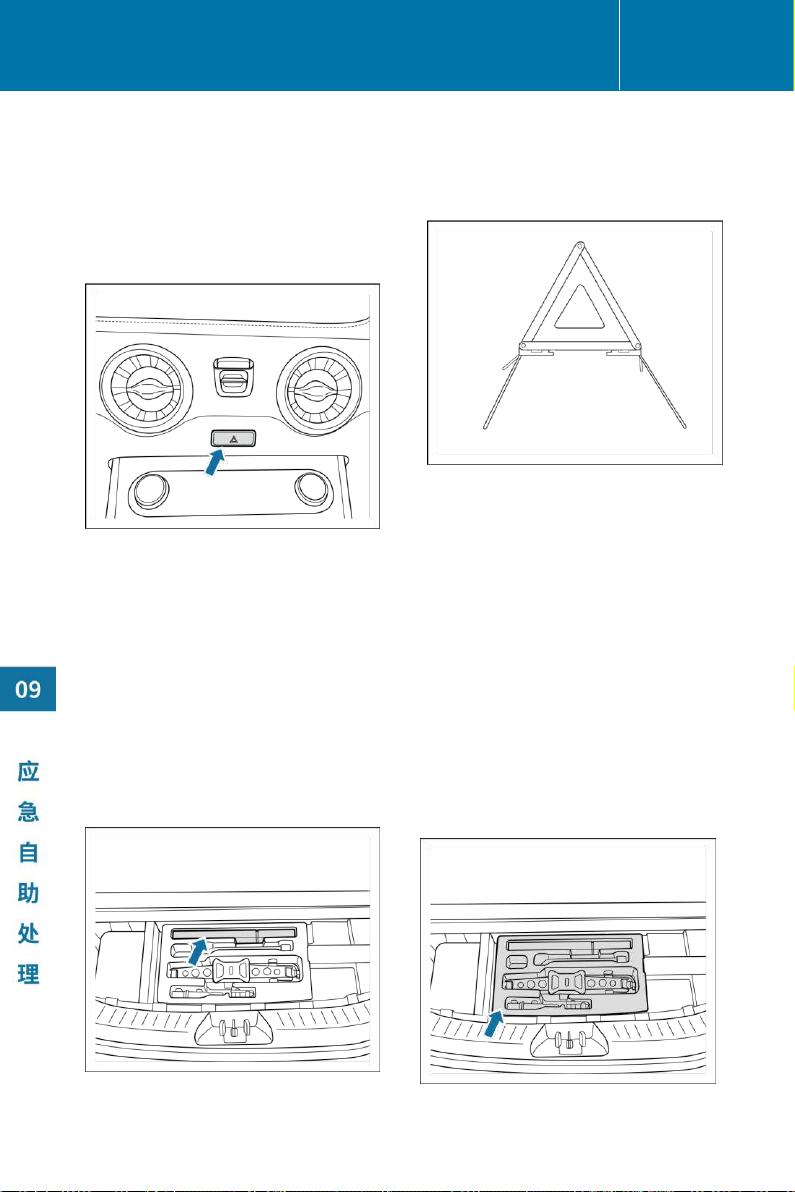 09

应急自助处理