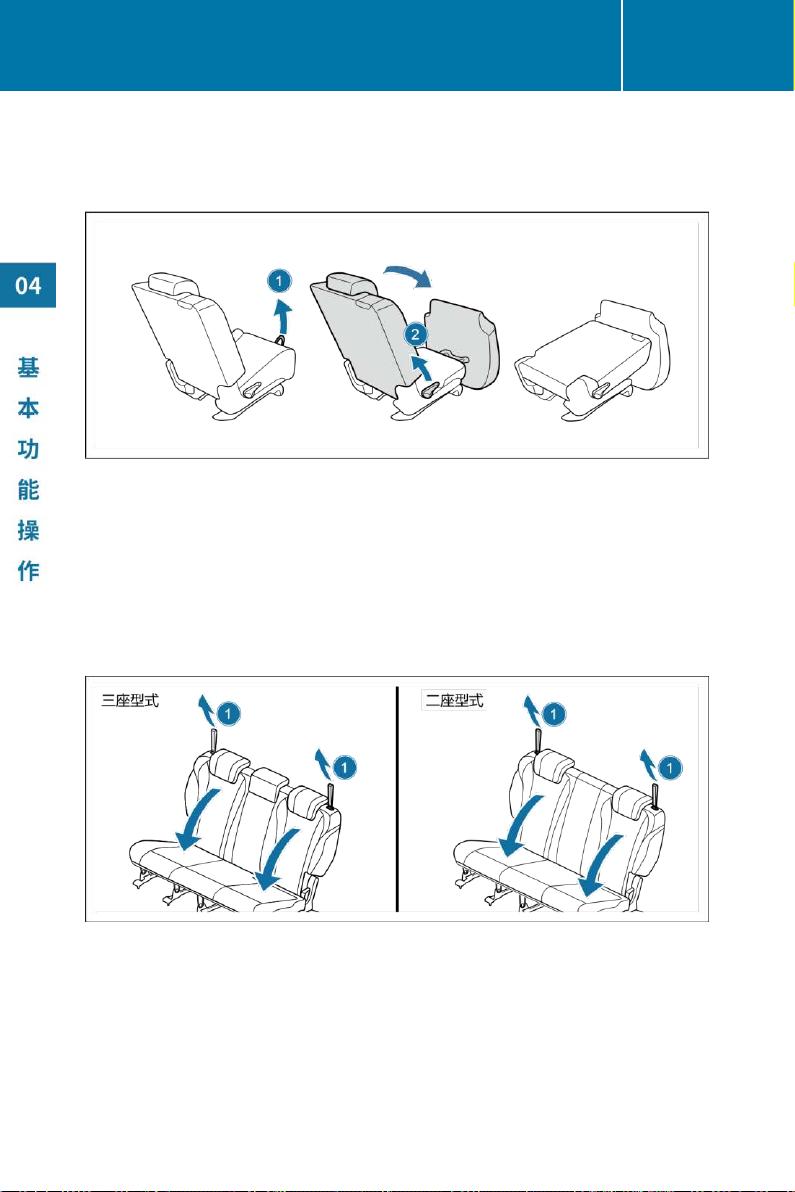 04

基本功能操作

1

2

三座型式

1

1

二座型式

1

1