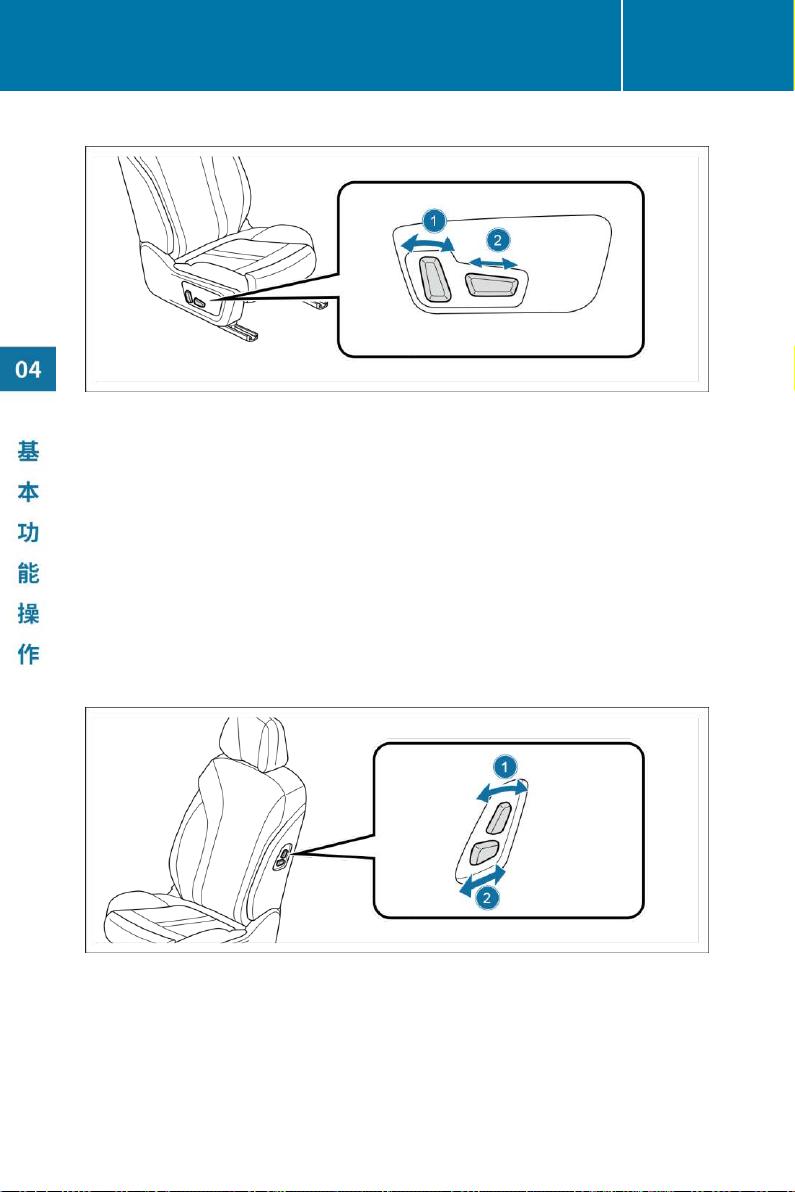 1
2

04

基本功能操作

1
2