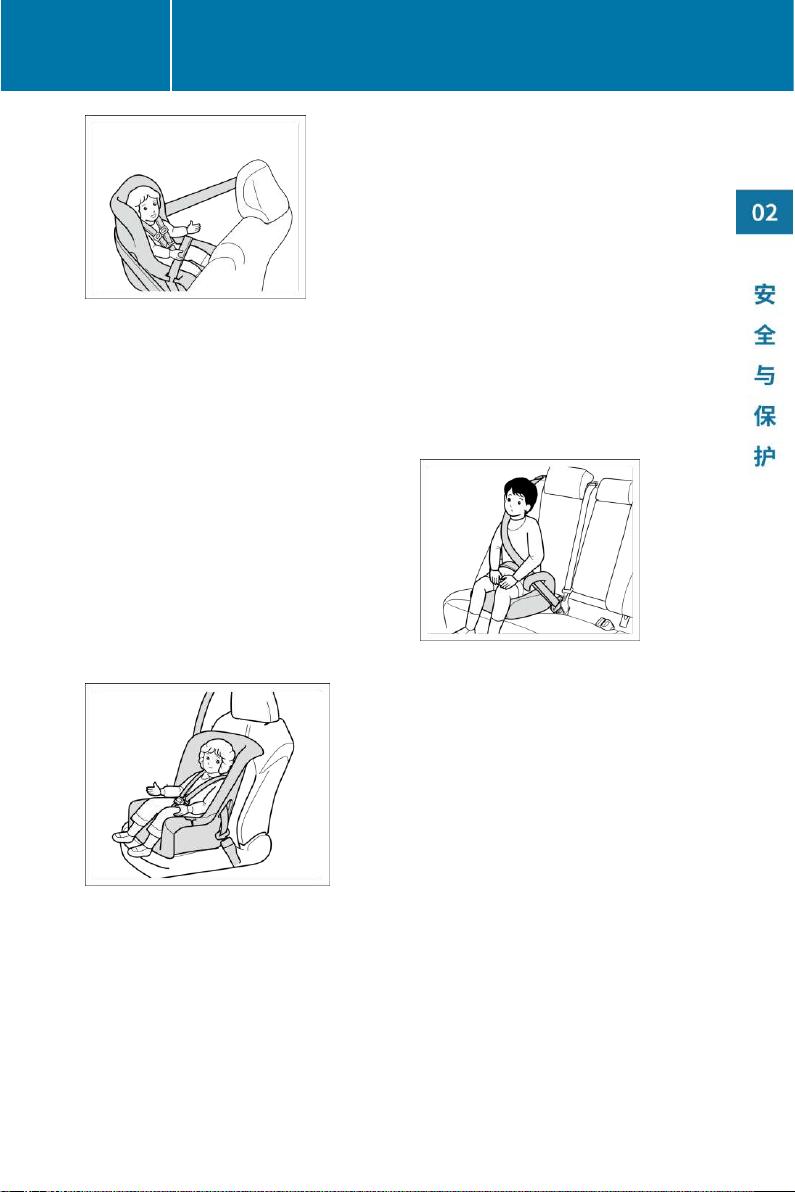 02

安全与保护