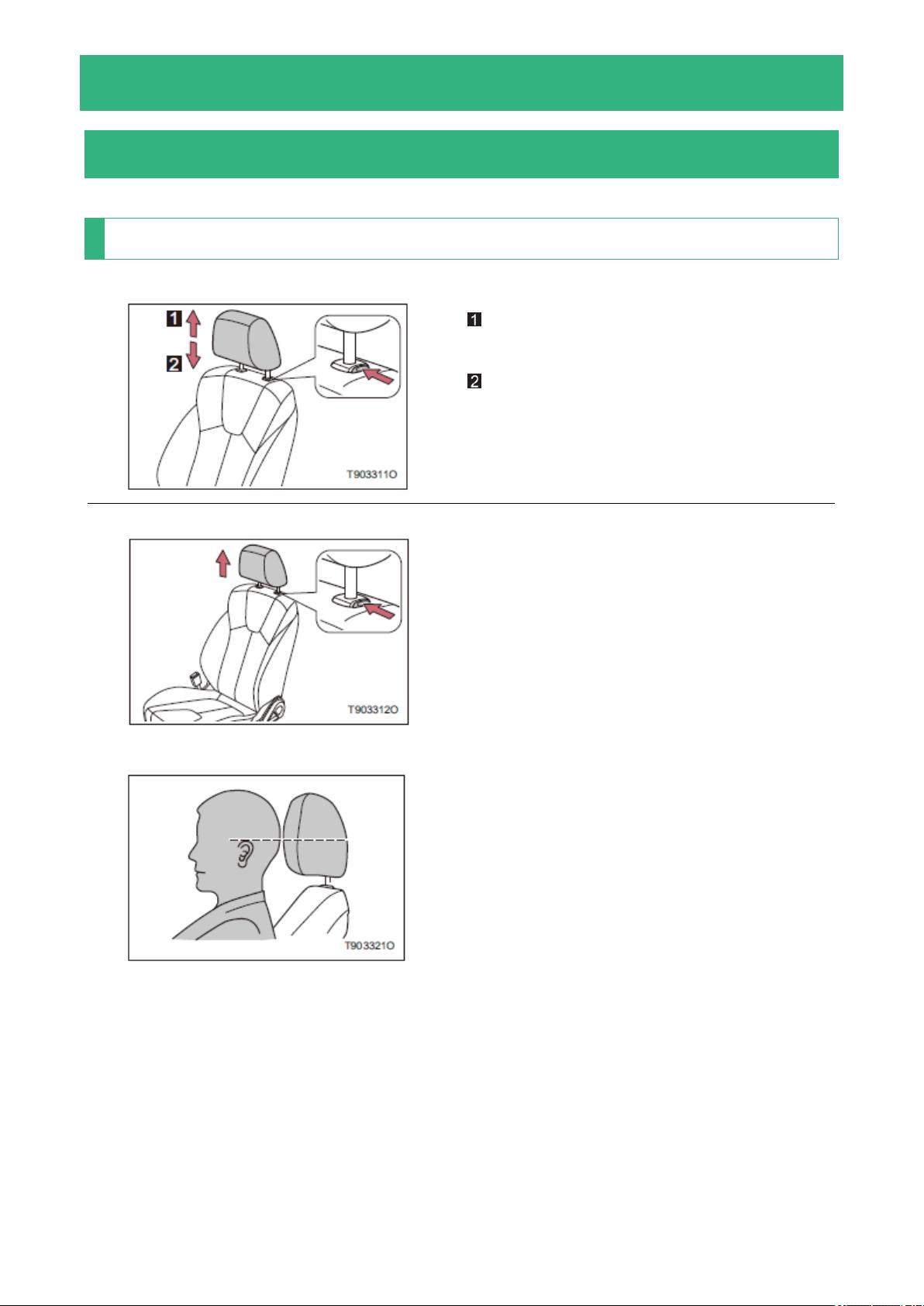 1

2

T903311O

1

2

T903312O

T903321O