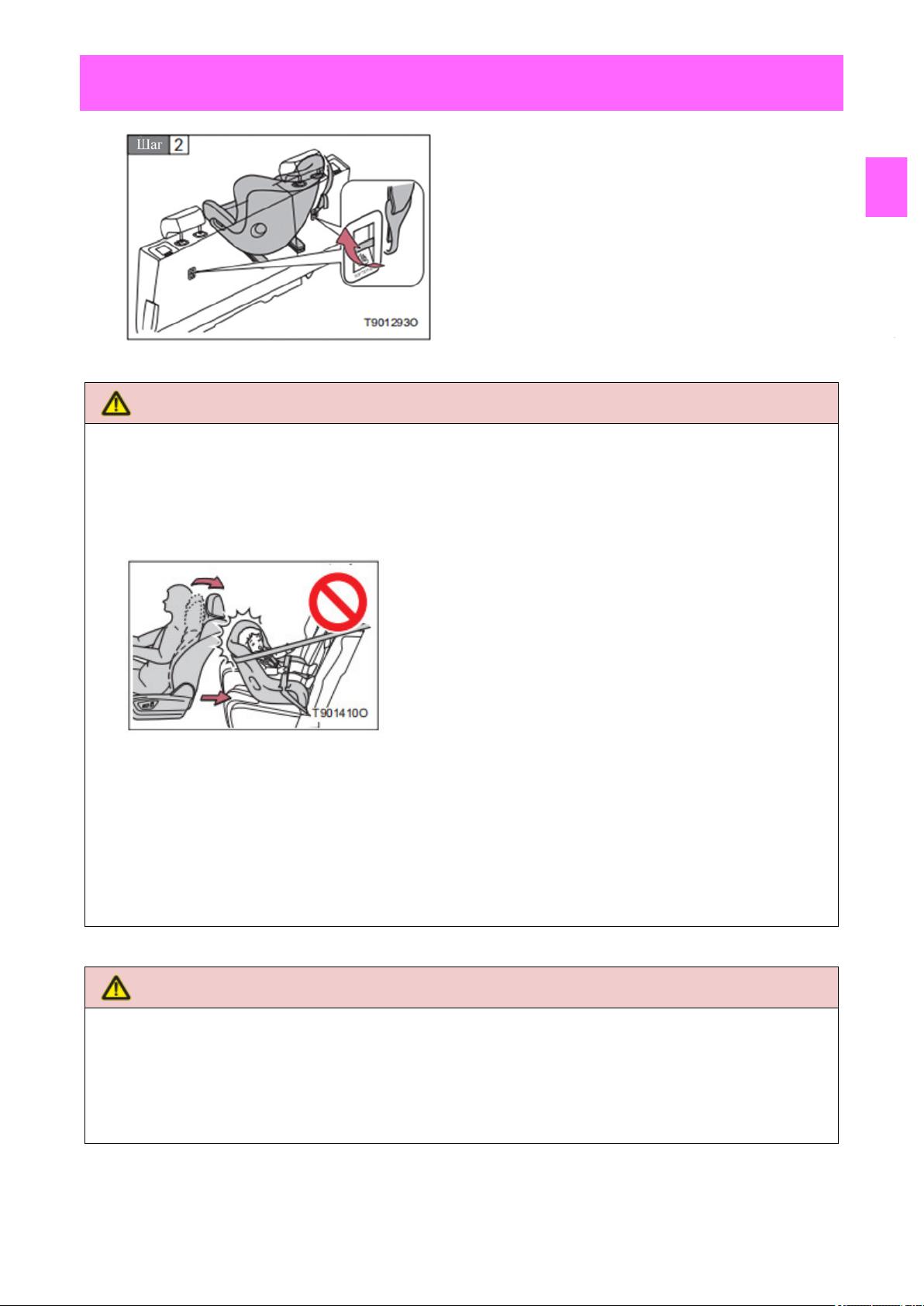 Шаг 2

T901293O

T901410O