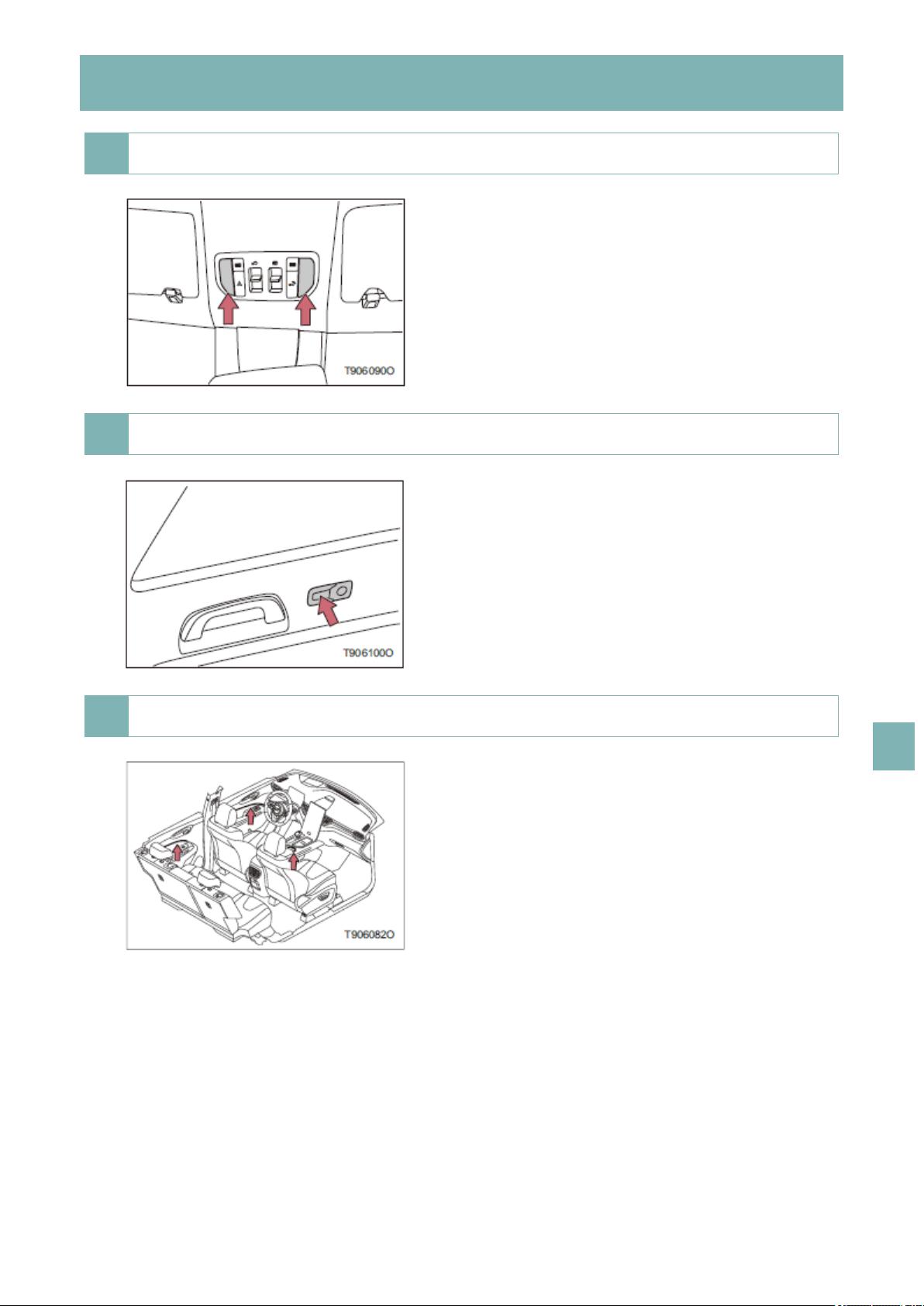 T906090O

T906100O

T906082O