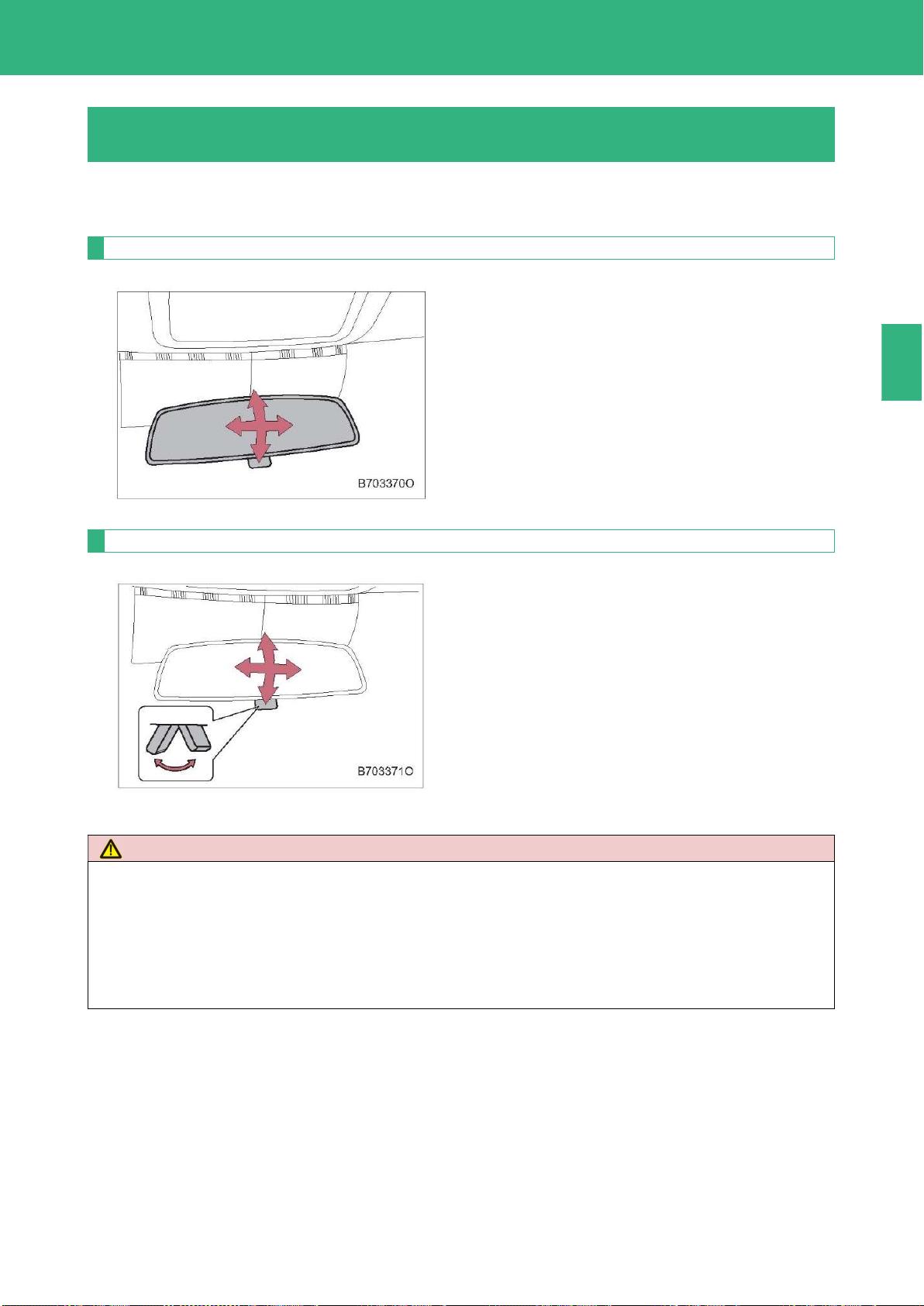 B703370O

B703371O