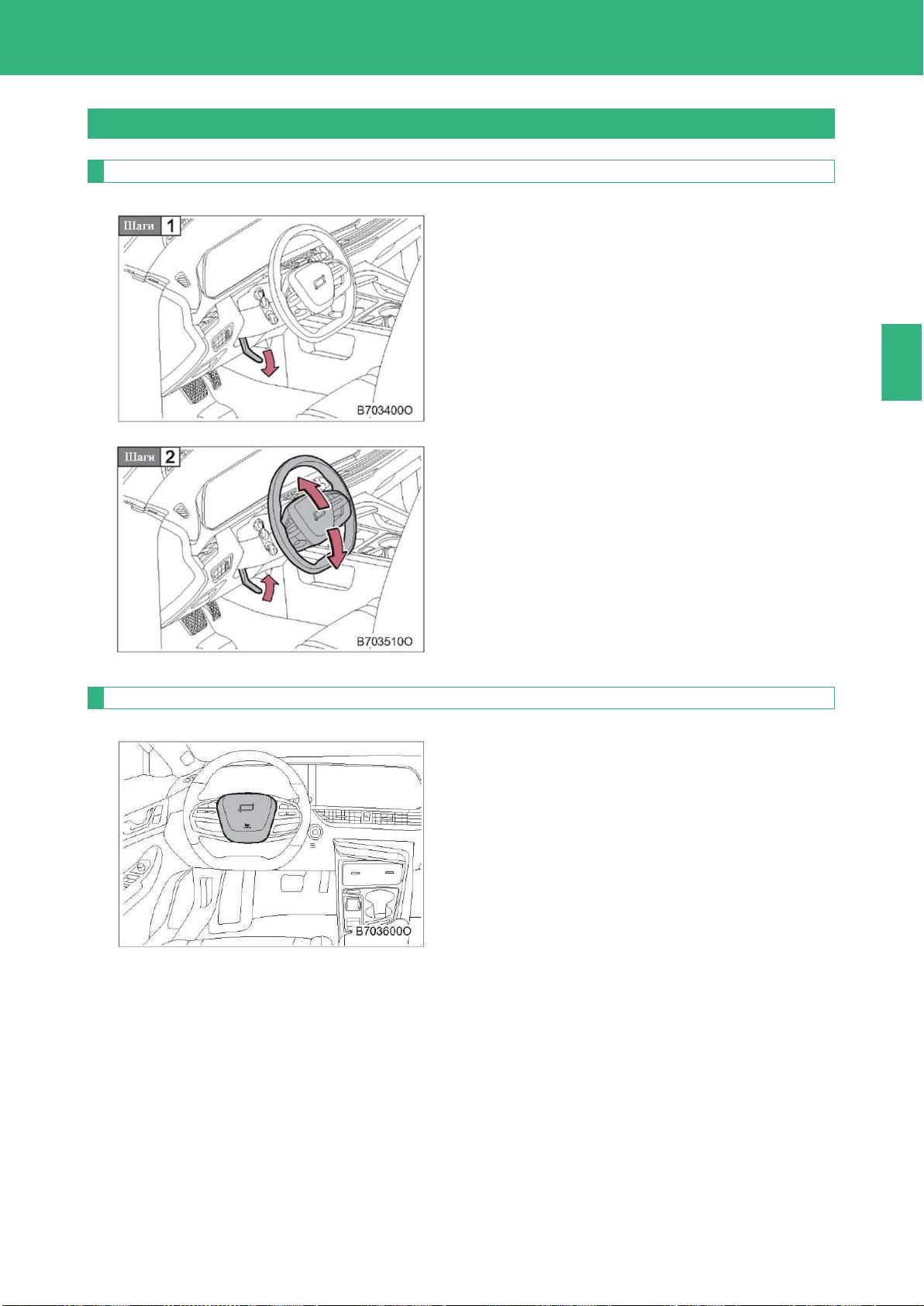 Шаги 1

B703400O

Шаги 2

B703510O

B703600O