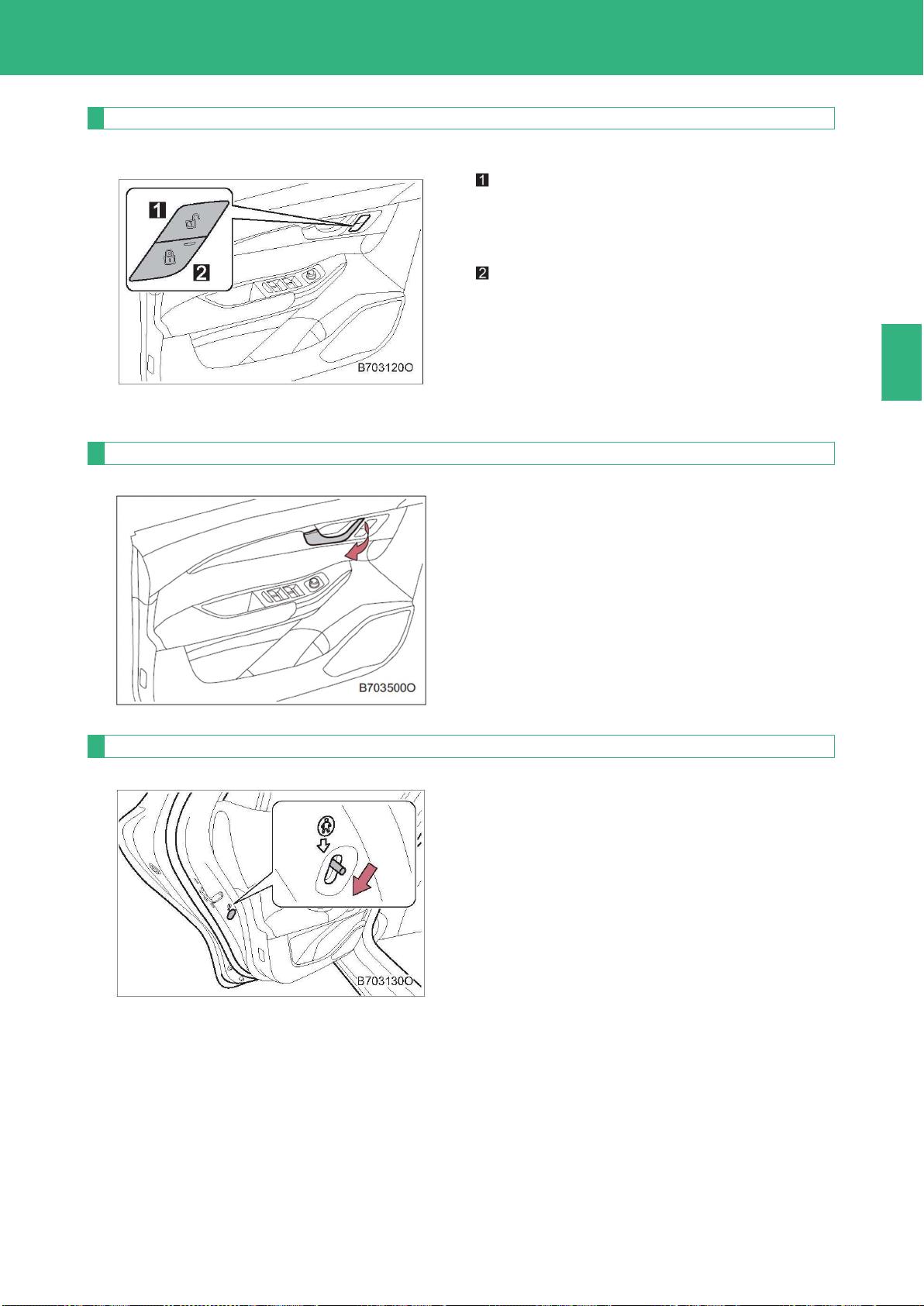 1
2
B703120O

1

2

B703500O

B703130O