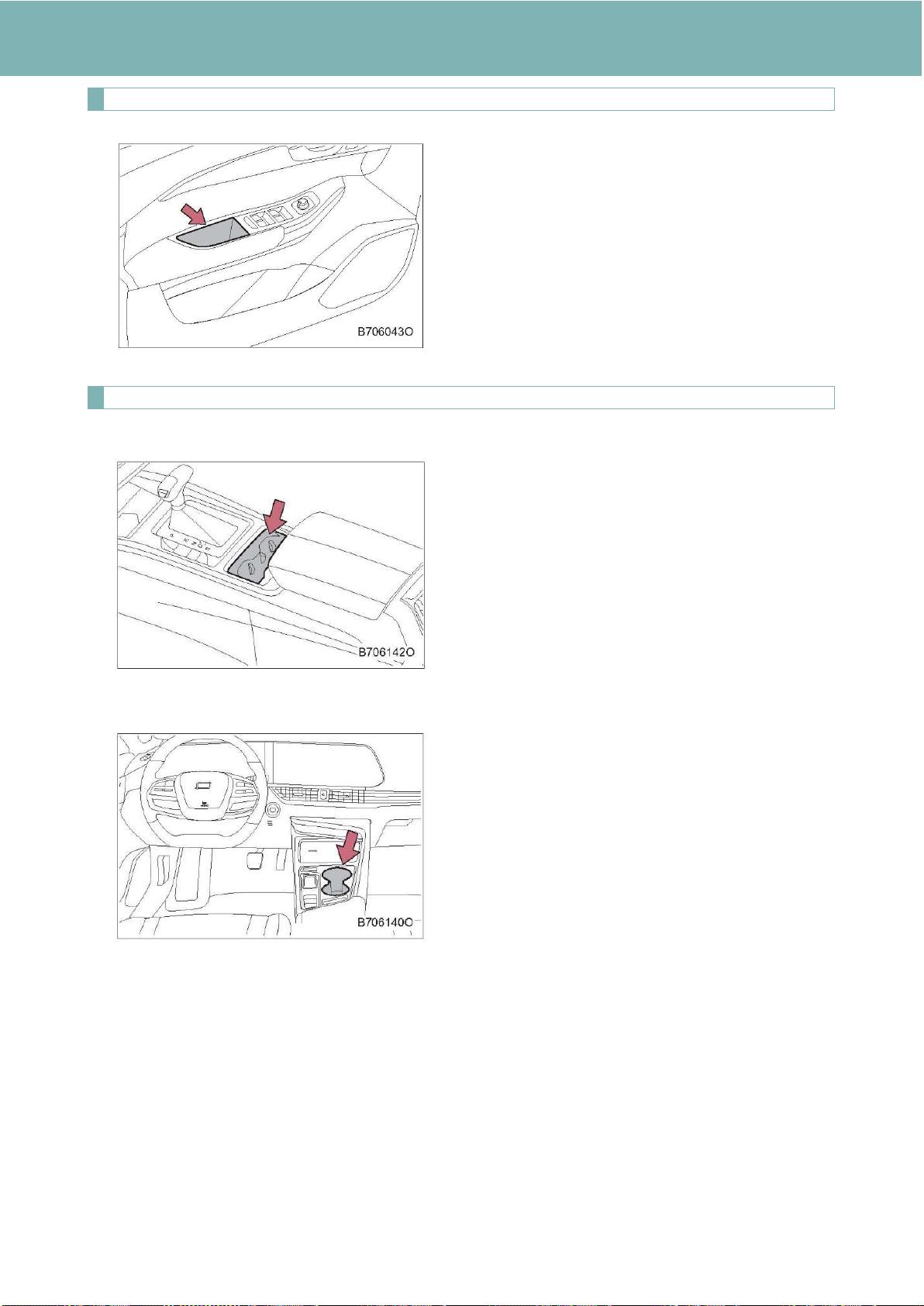 B706043O

B706142O

B706140O