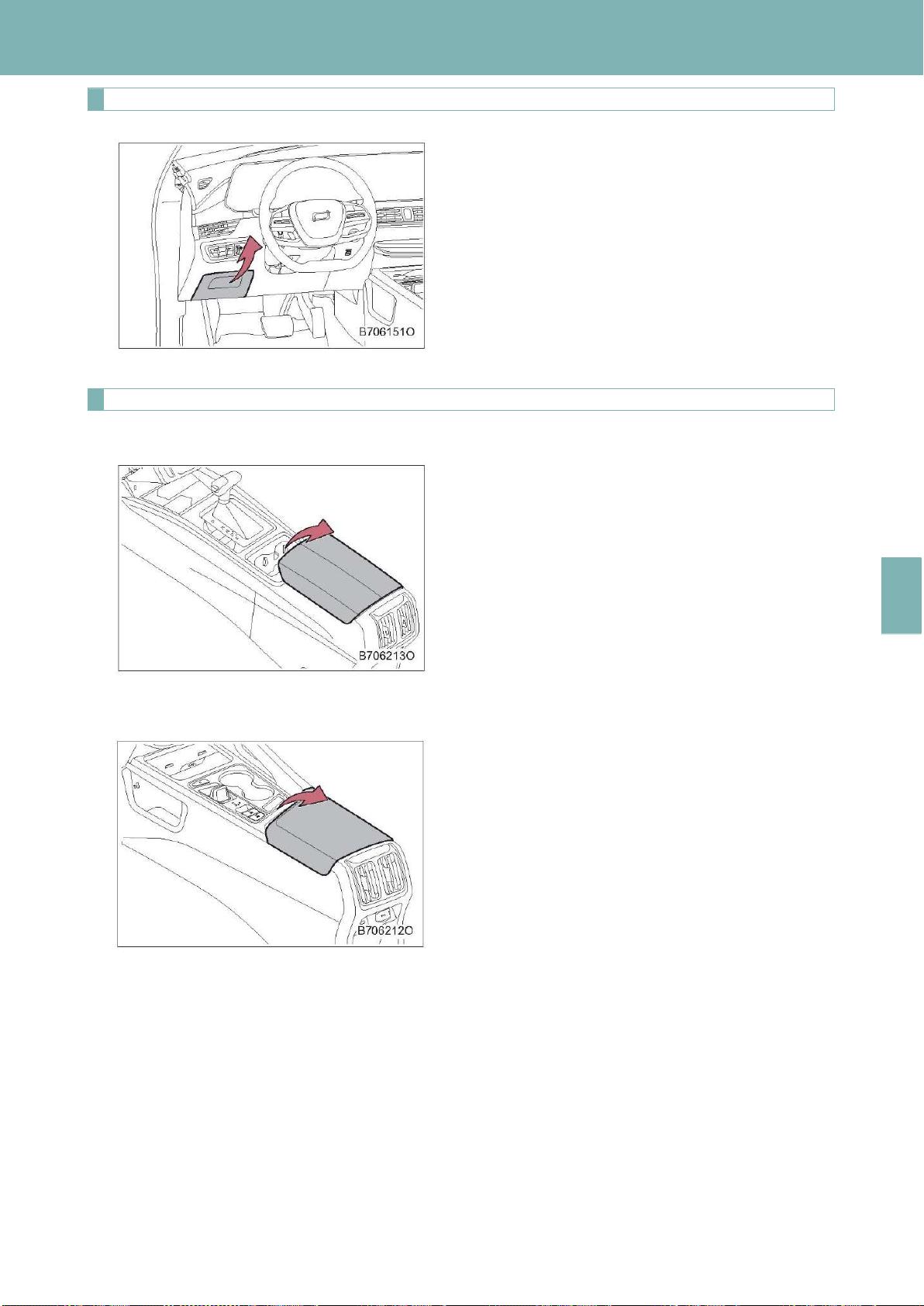 B706151O

B706213O

B706212O