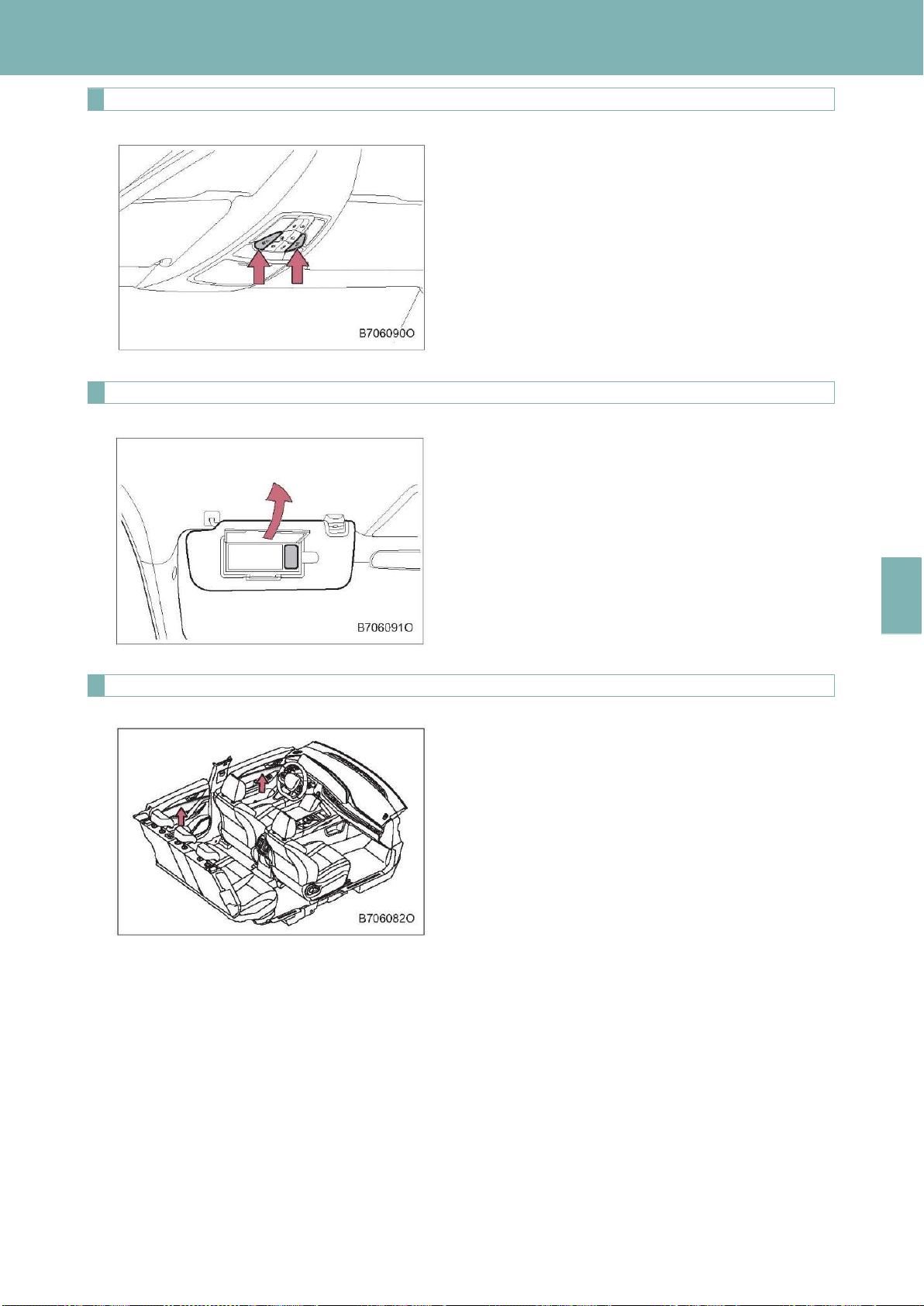 B706090O

B706091O

B706082O