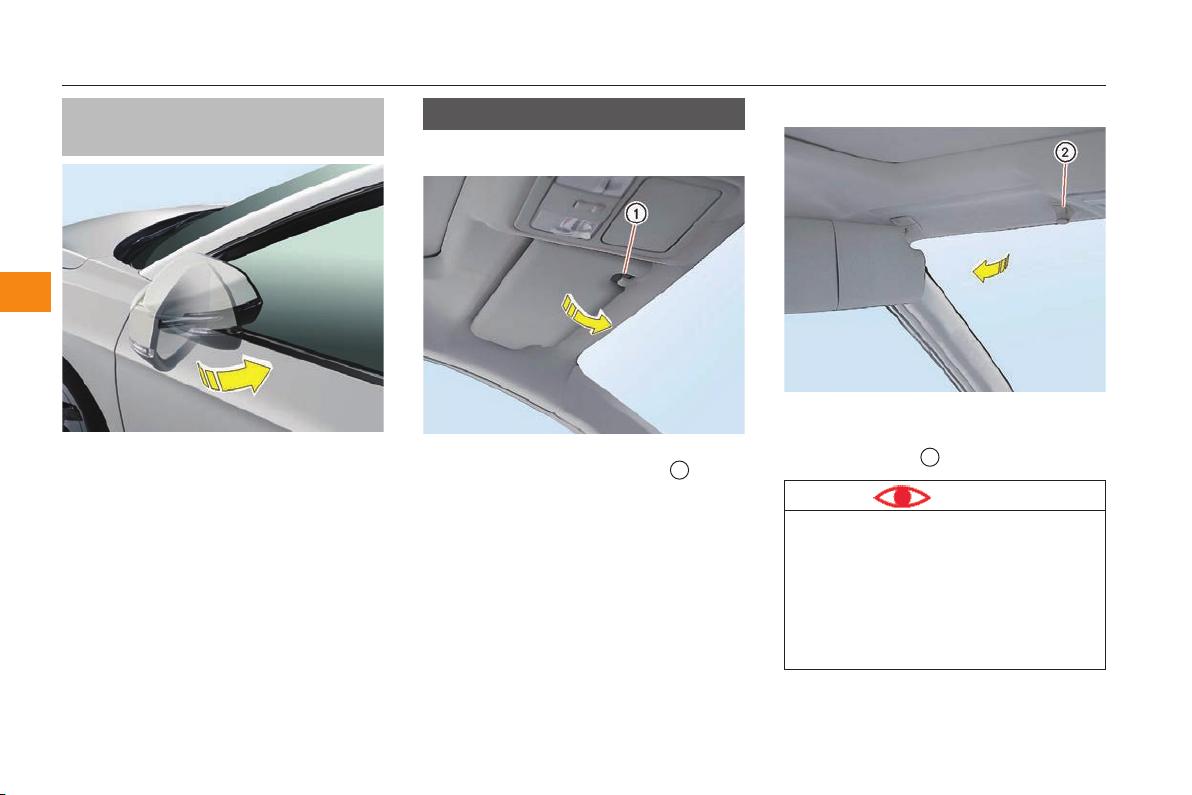 ①

②