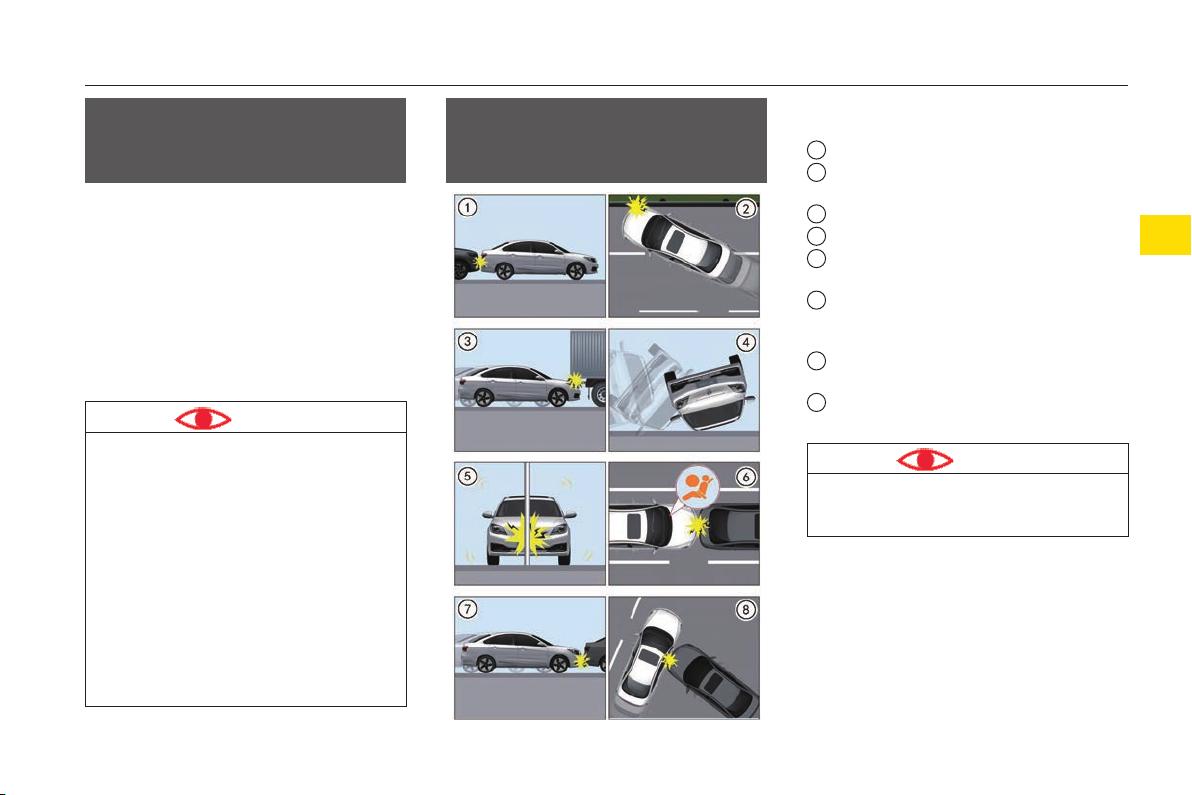 1

2

3

4

5

6

7

8