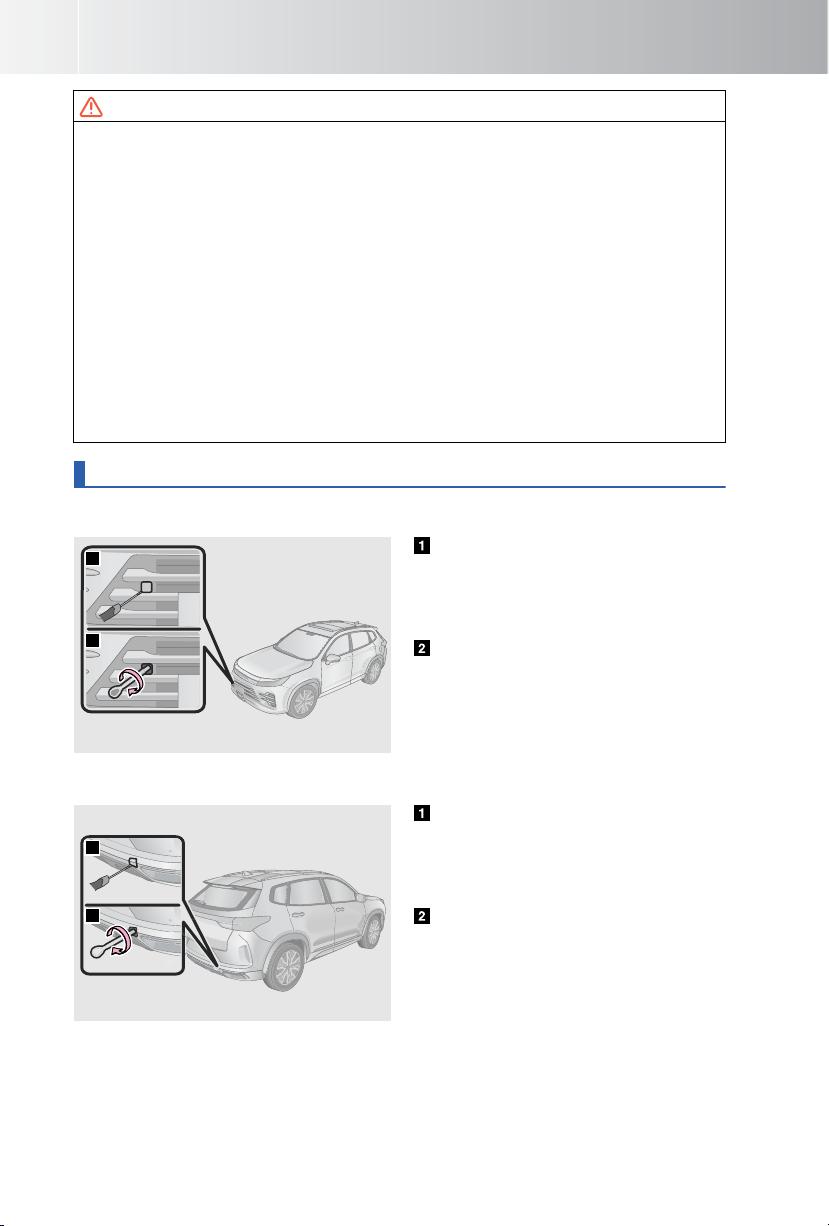 1

2

1

2

1

2

1

2