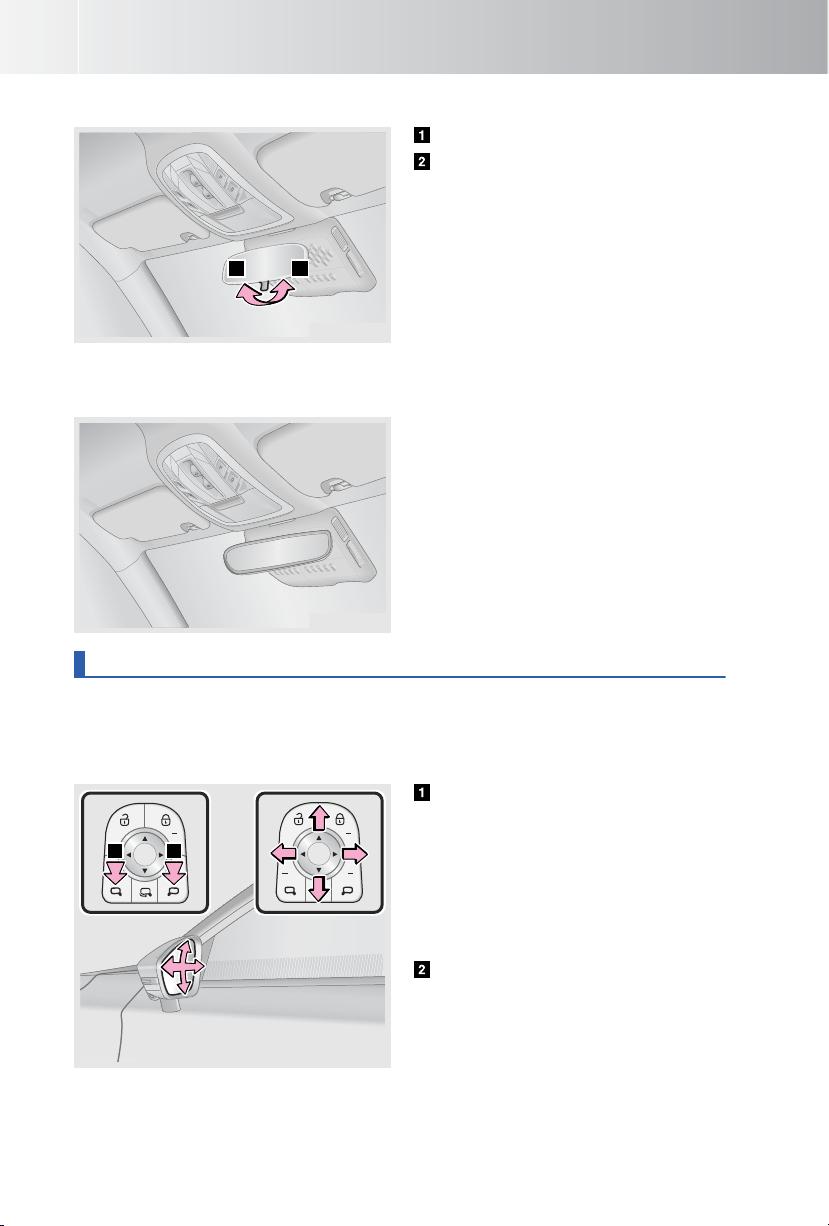 1
2
1
2