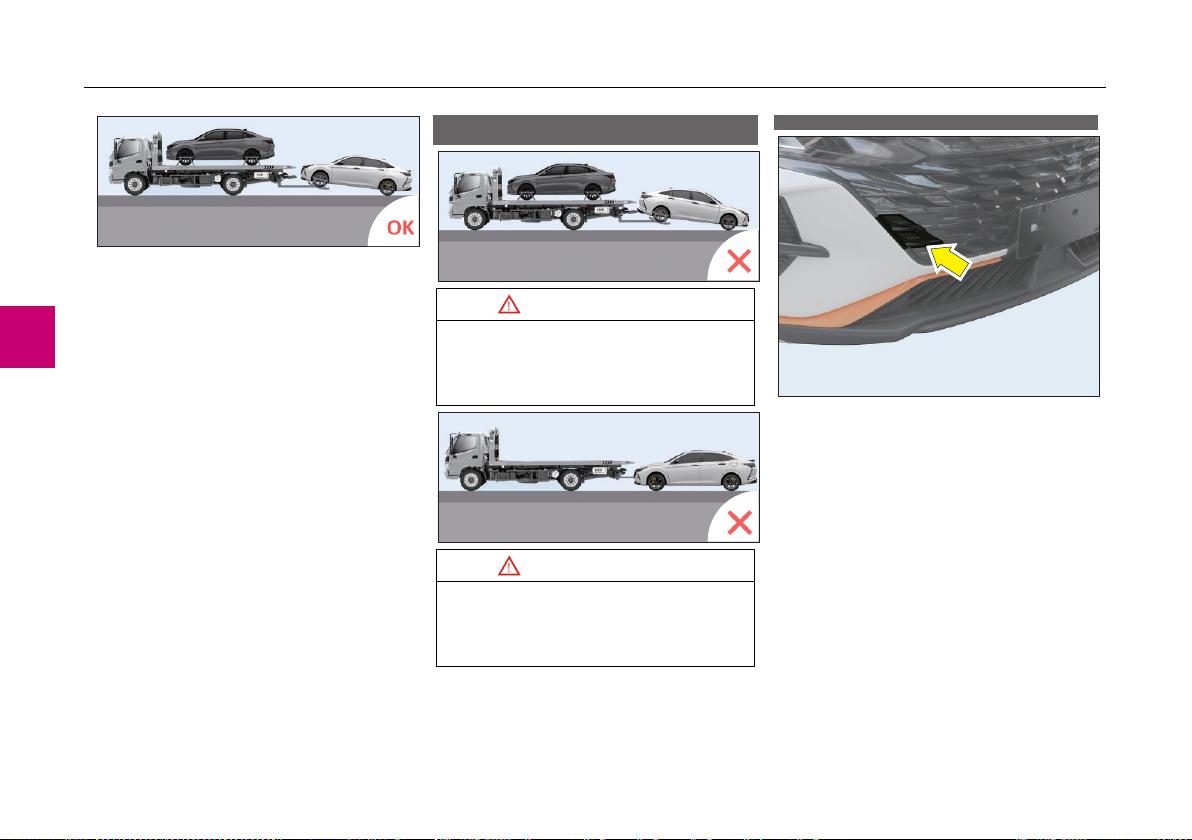 OK