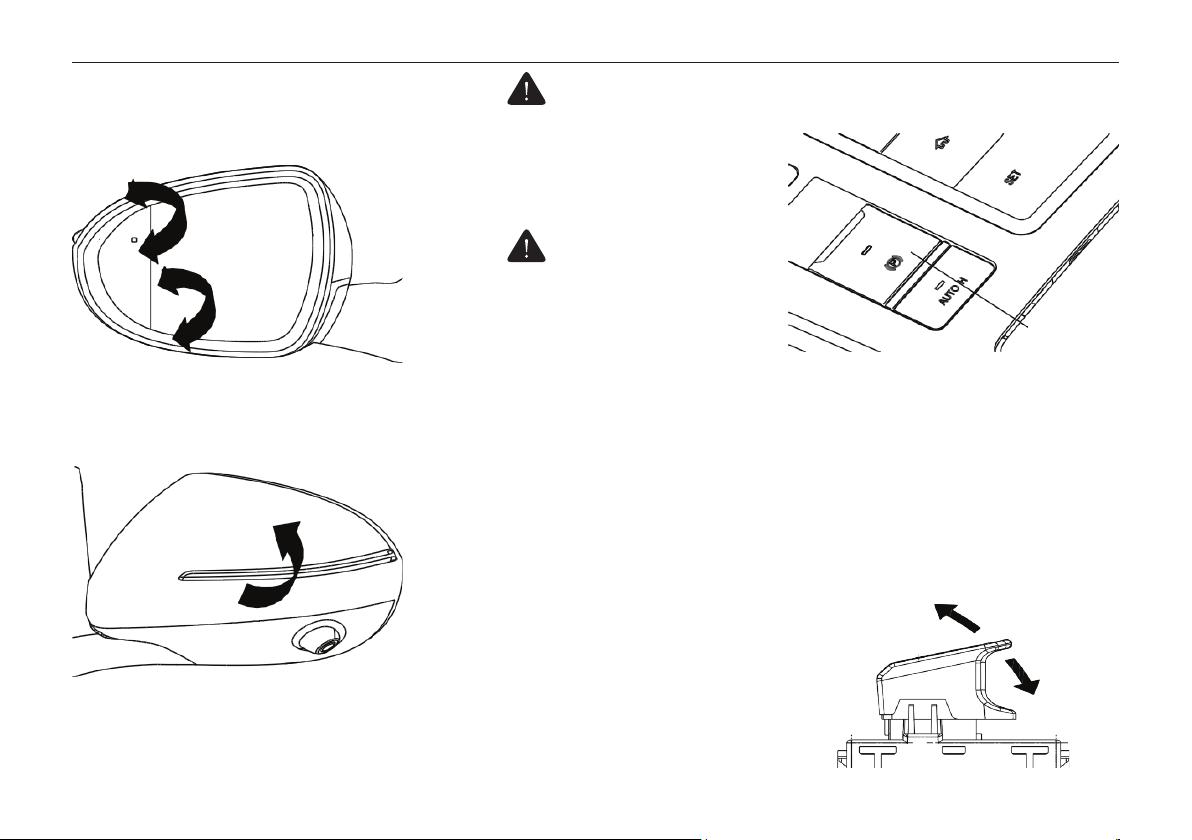 SET

AUTO H