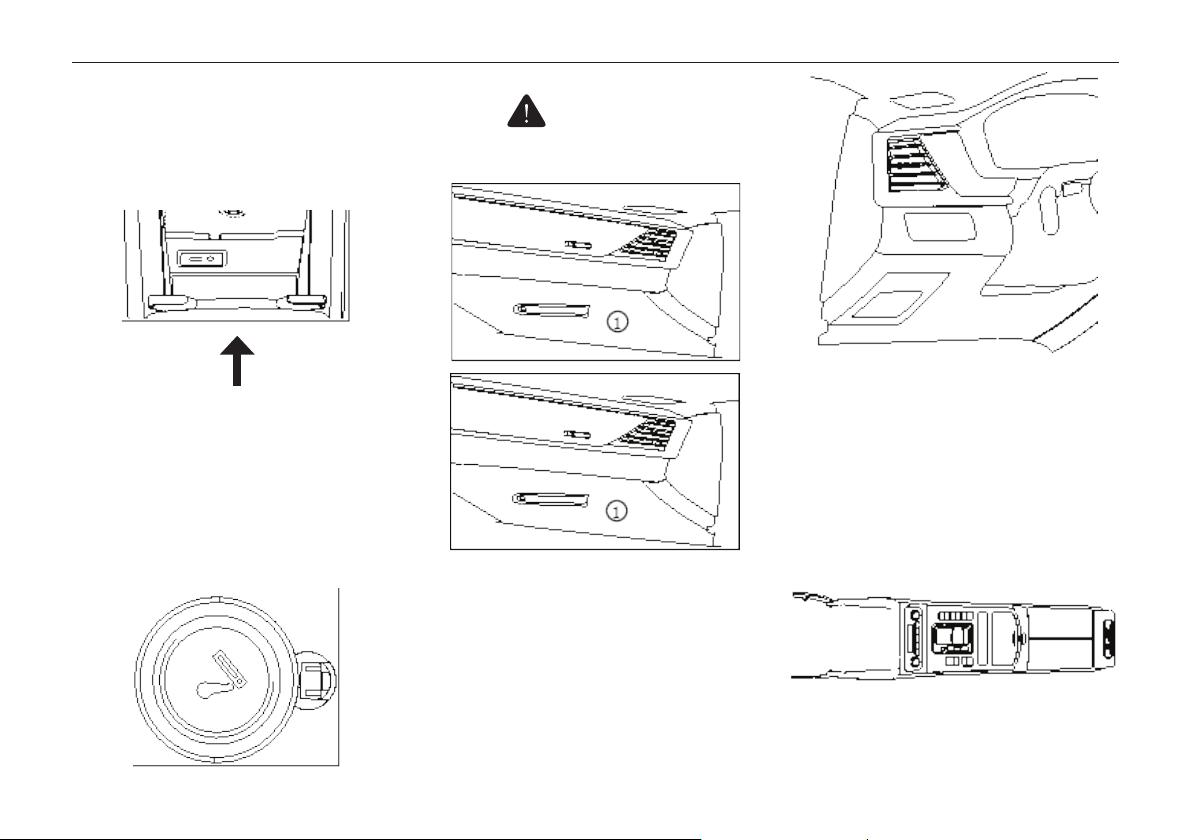 1

1