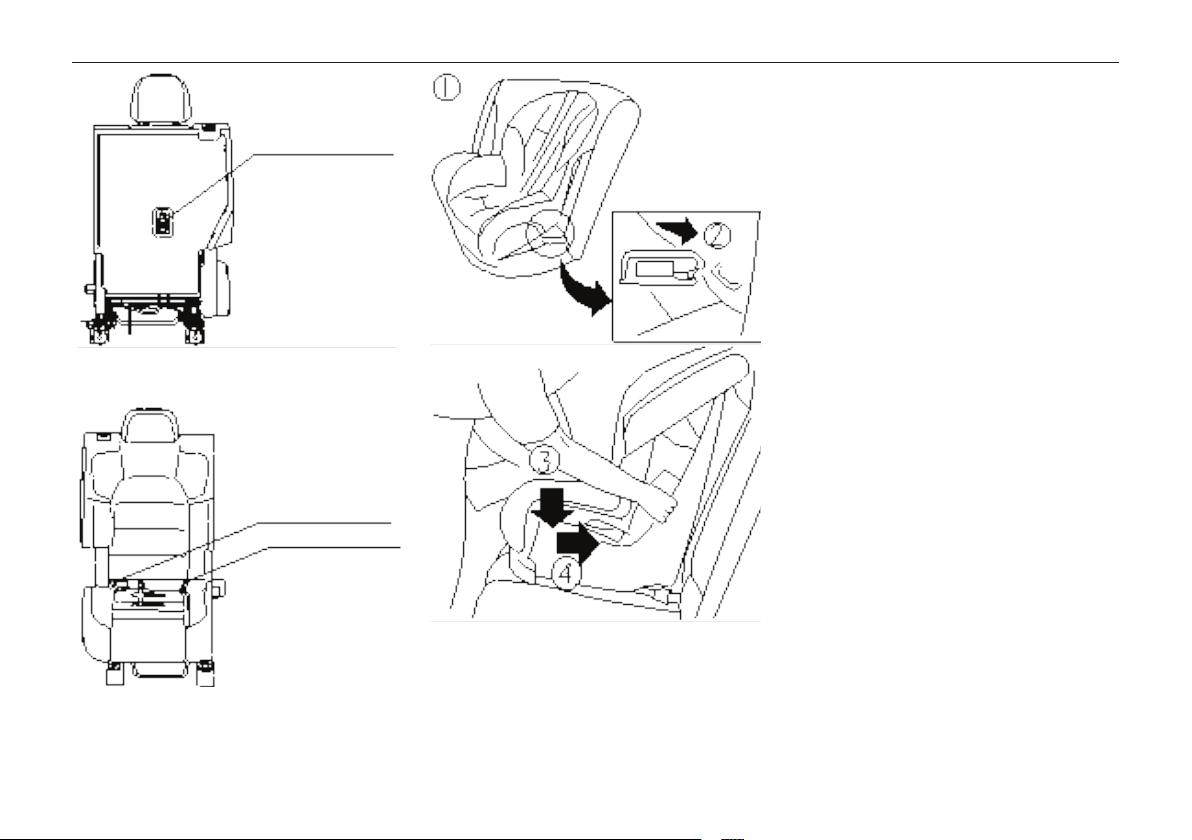 ①

②

③

④