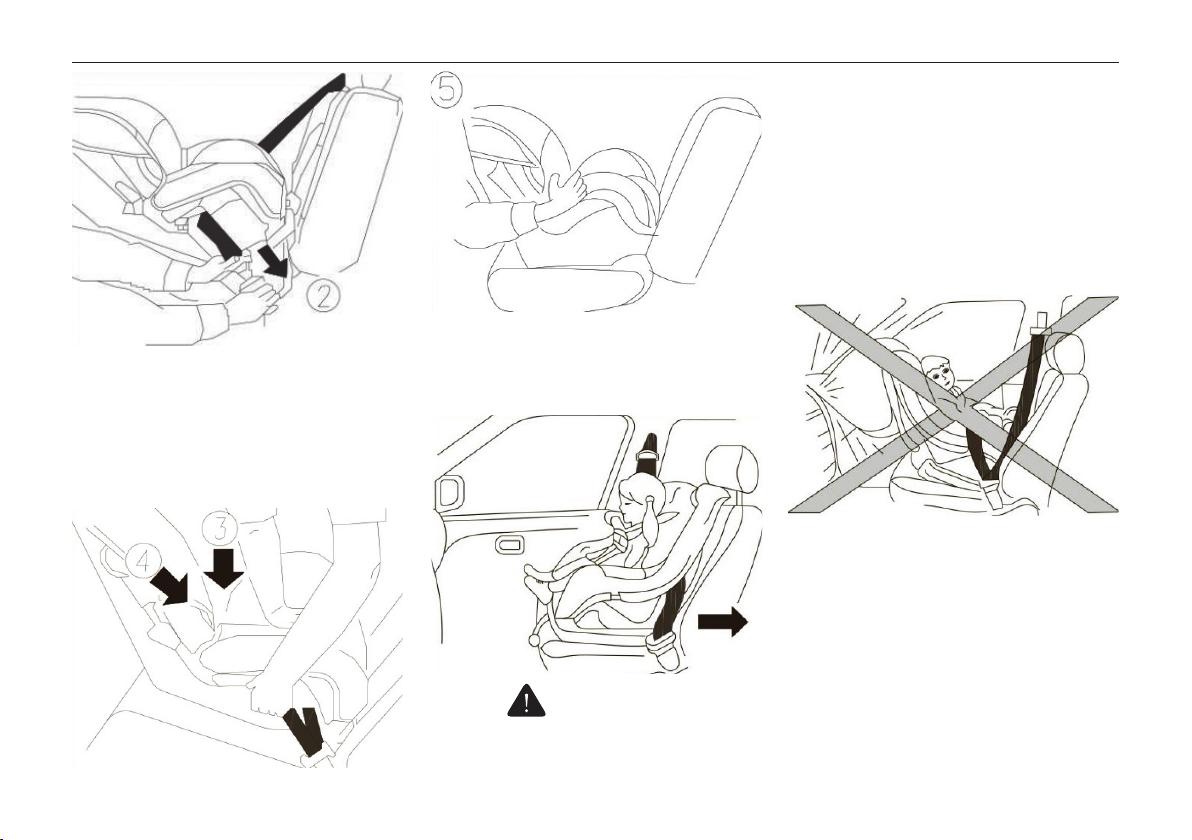 2

5

4

3