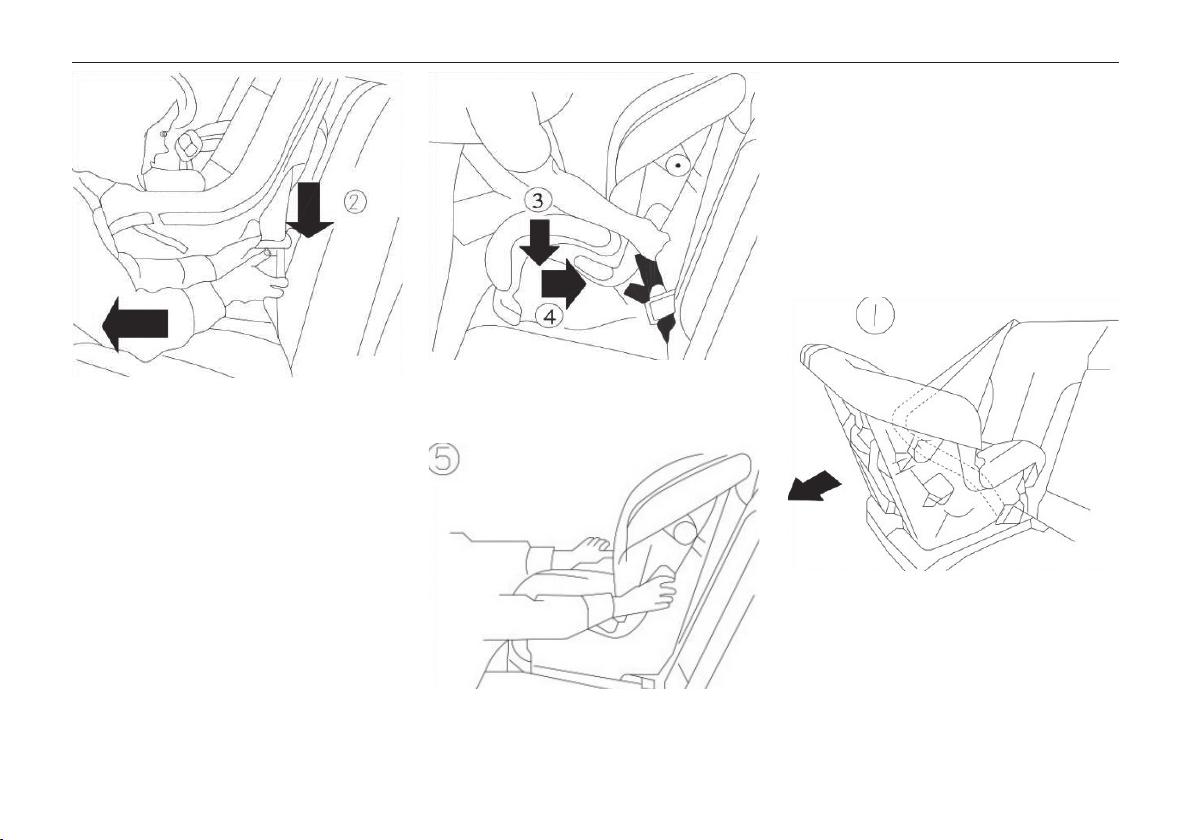 ②

③

④

⑤

①