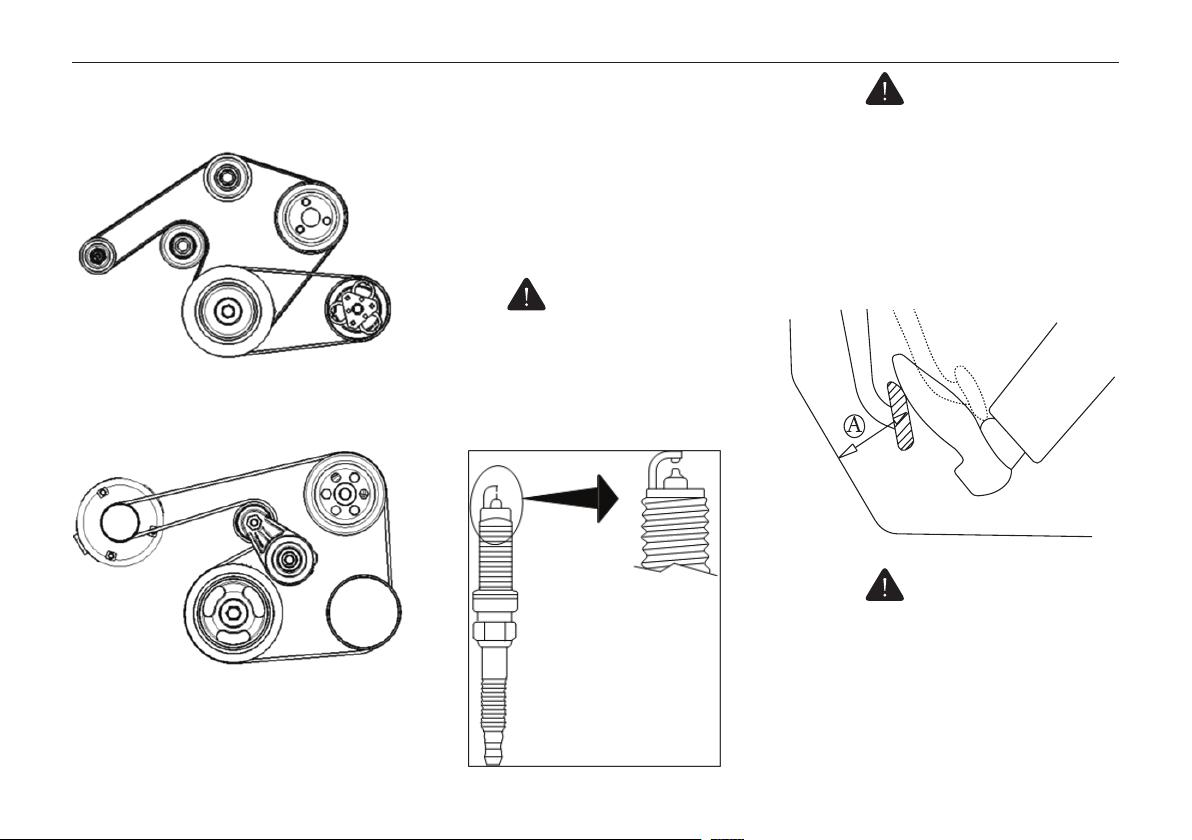 A