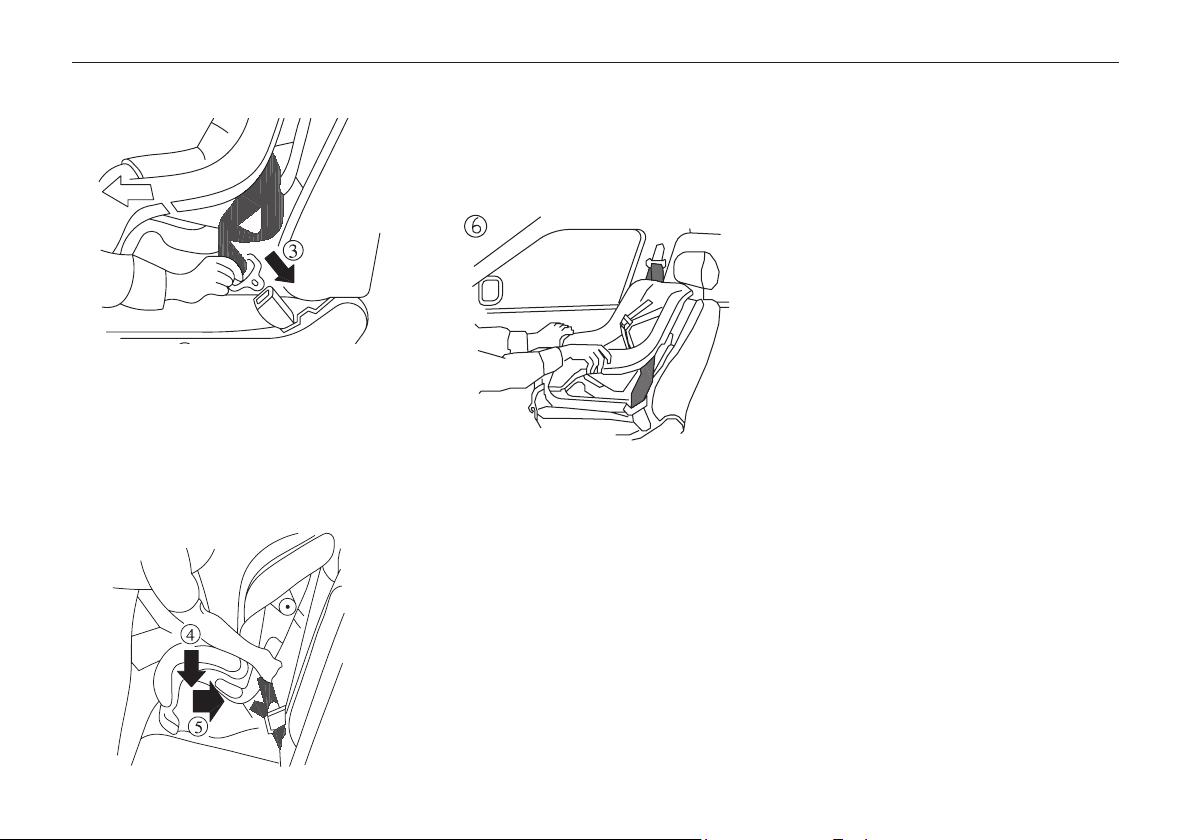 ③

⑥

④

⑤