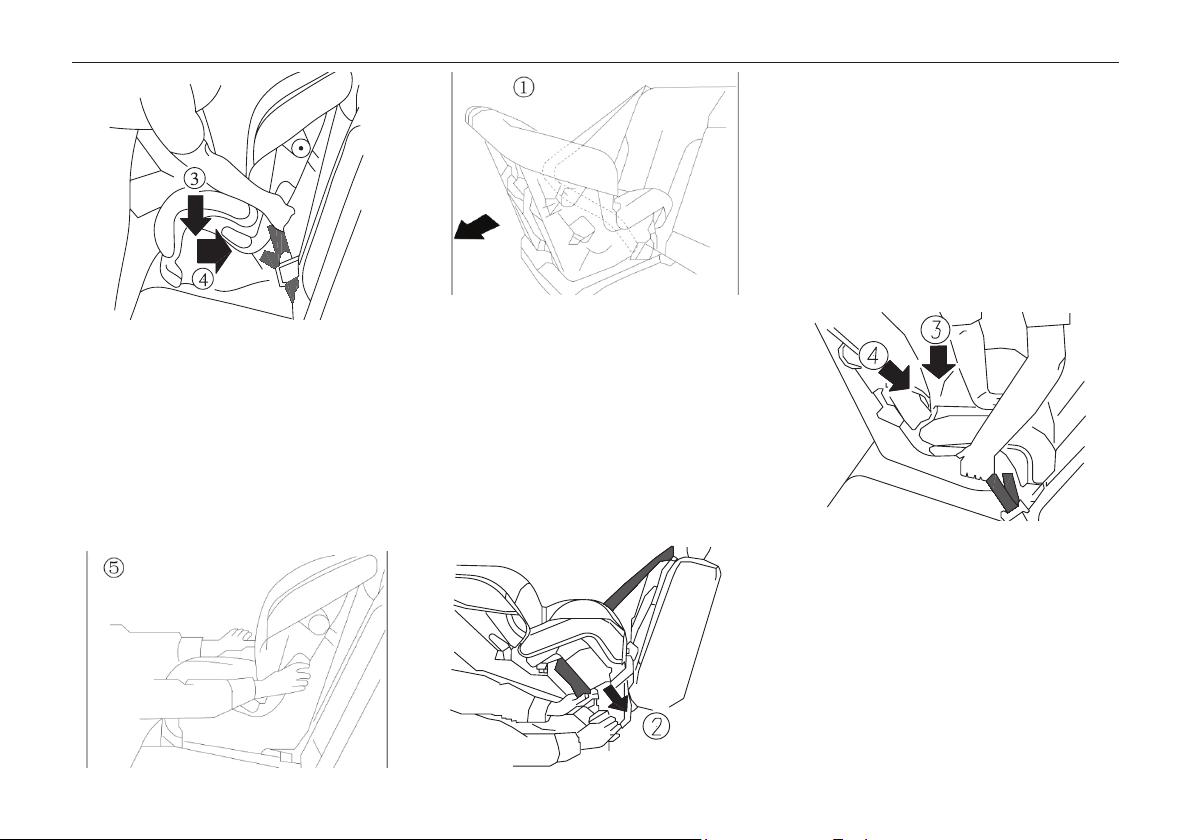 ③
④
①
④
③
⑤
②