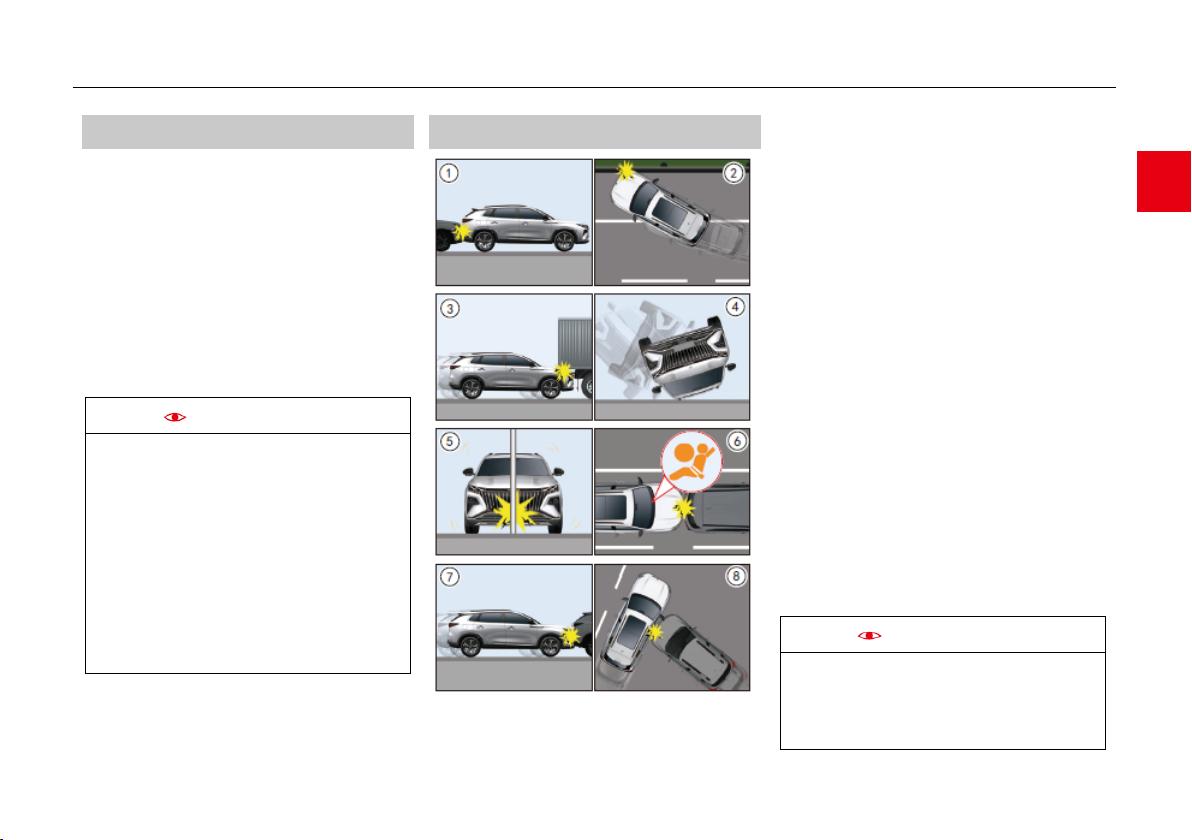 1

2

3

4

5

6

7

8