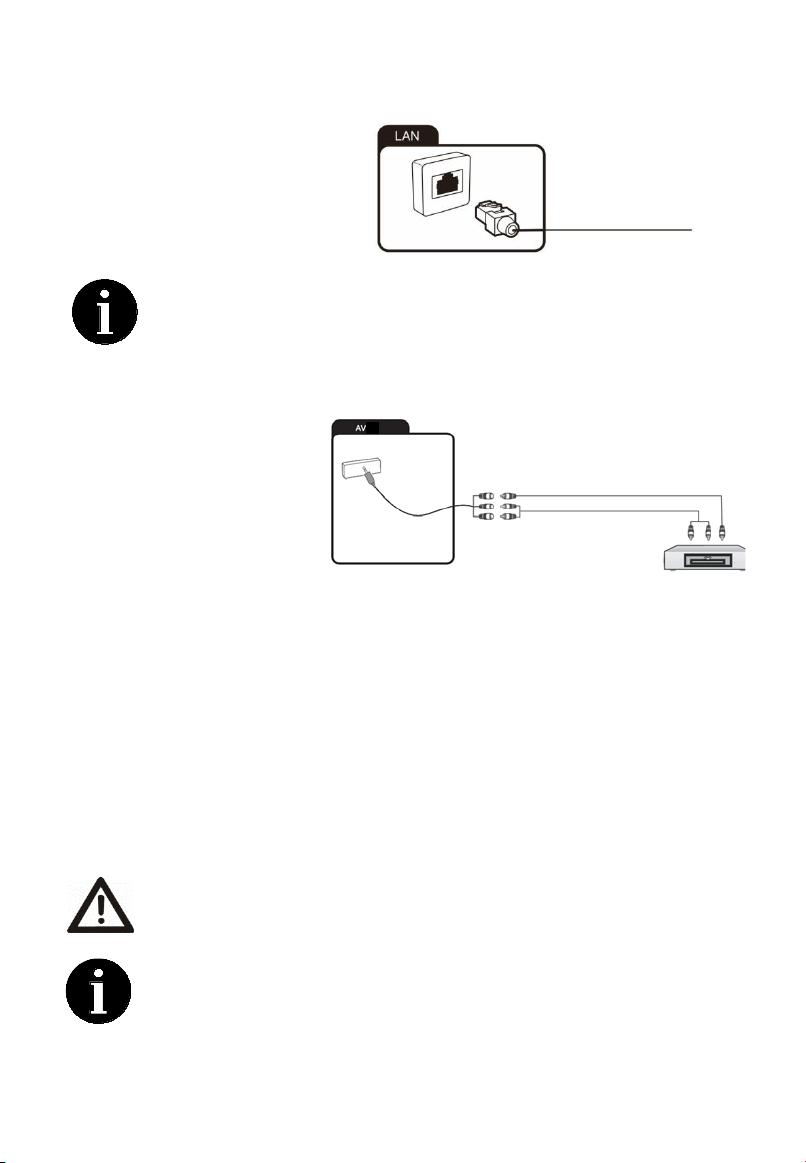 LAN

AV