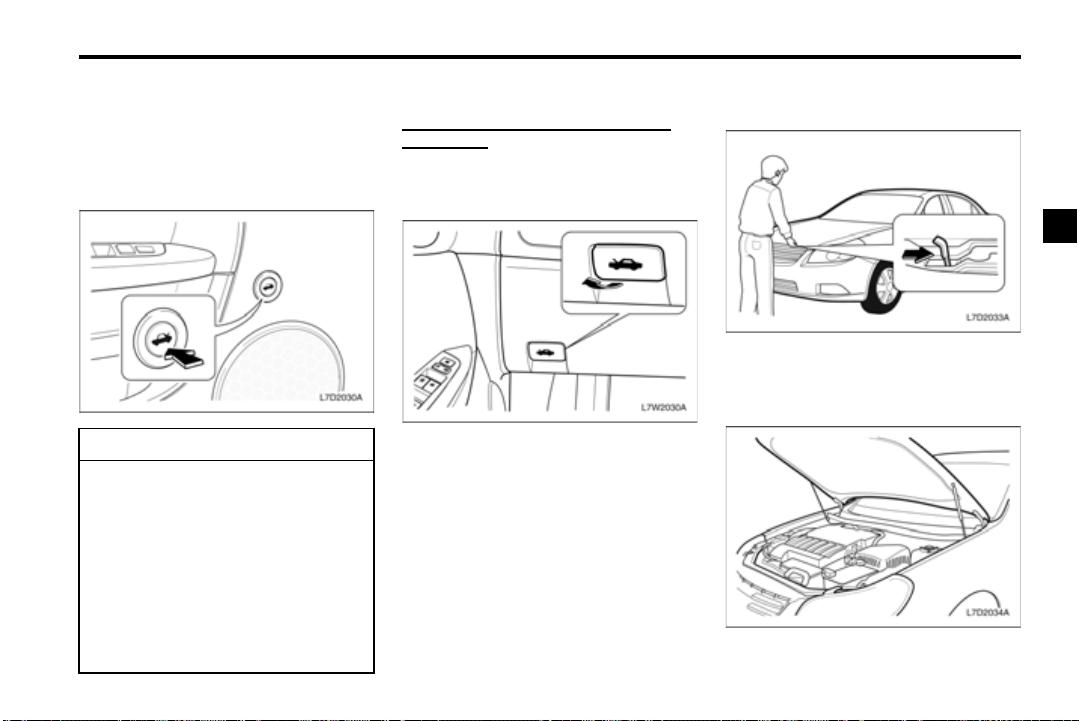 L7D2030A

L7W2030A

L7D2033A

L7D2034A