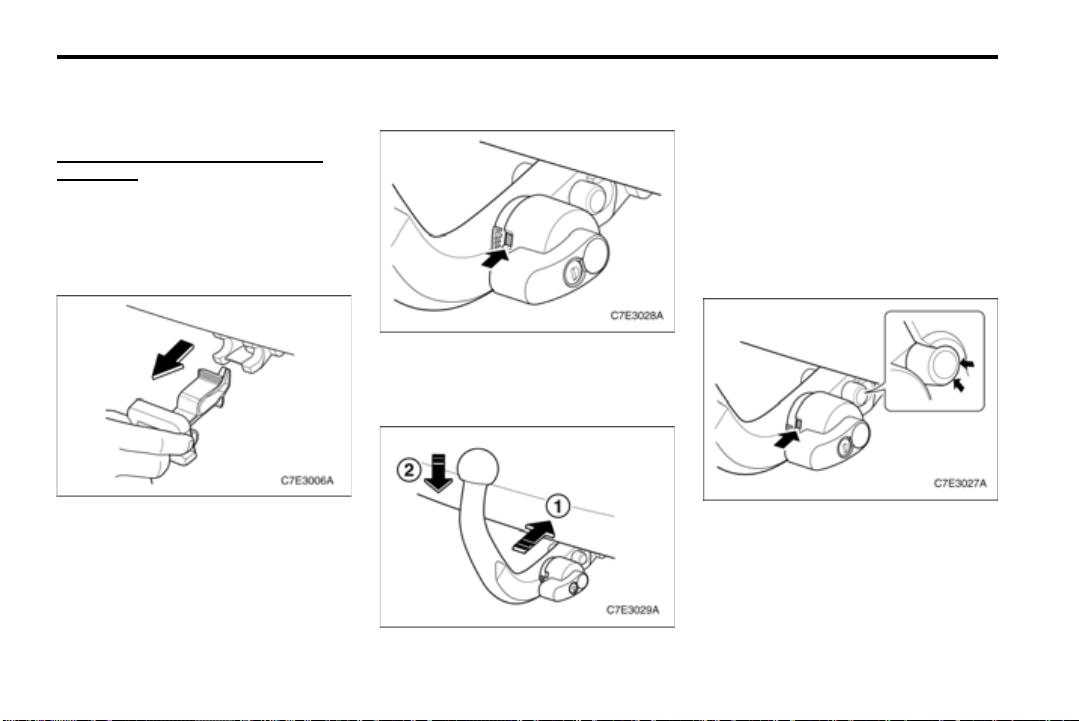 C7E3006A

C7E3028A

2
1
C7E3029A

C7E3027A