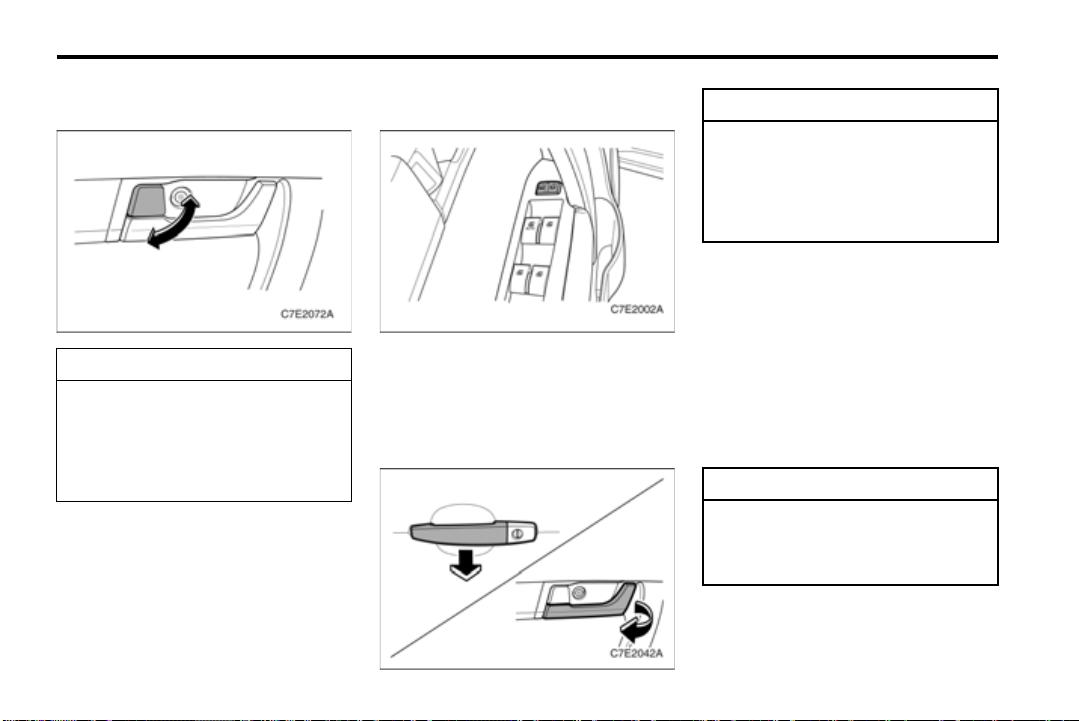 C7E2072A

C7E2002A

C7E2042A