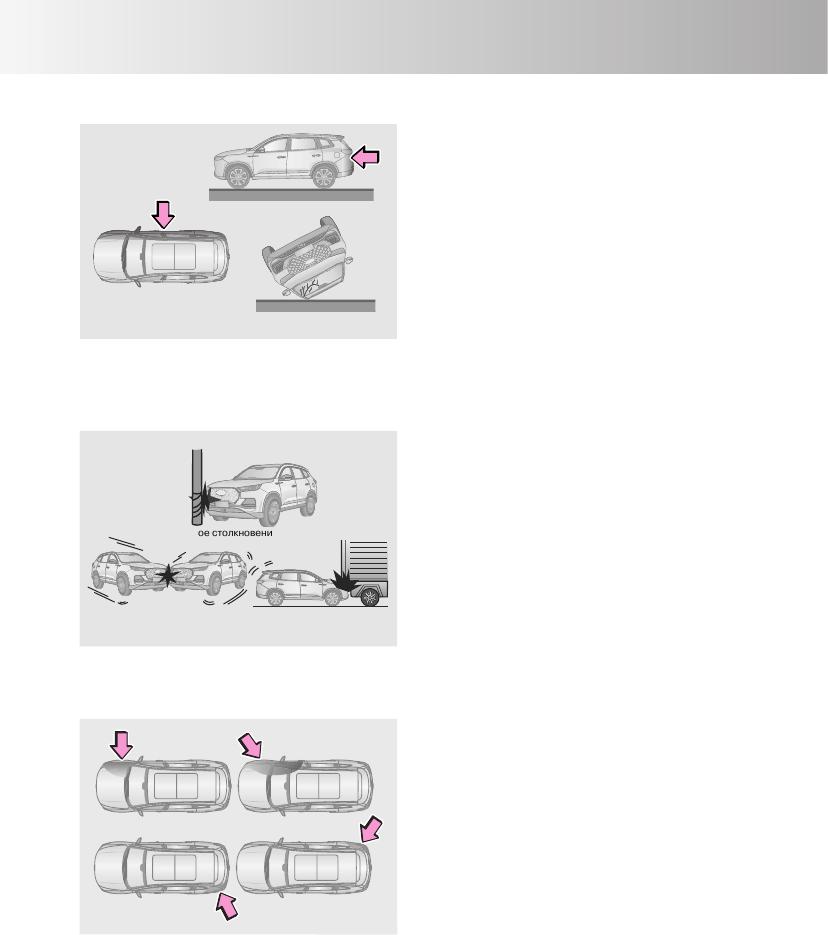 ое столкновени