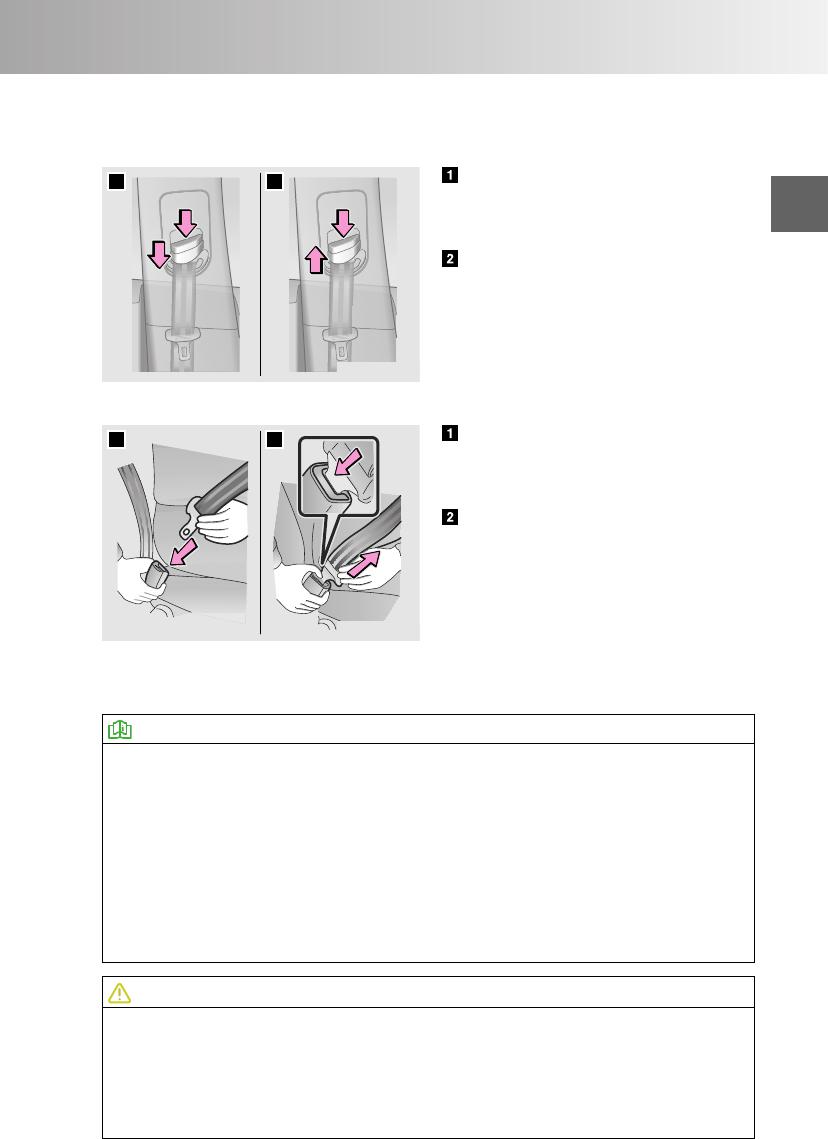 1

2

1

2