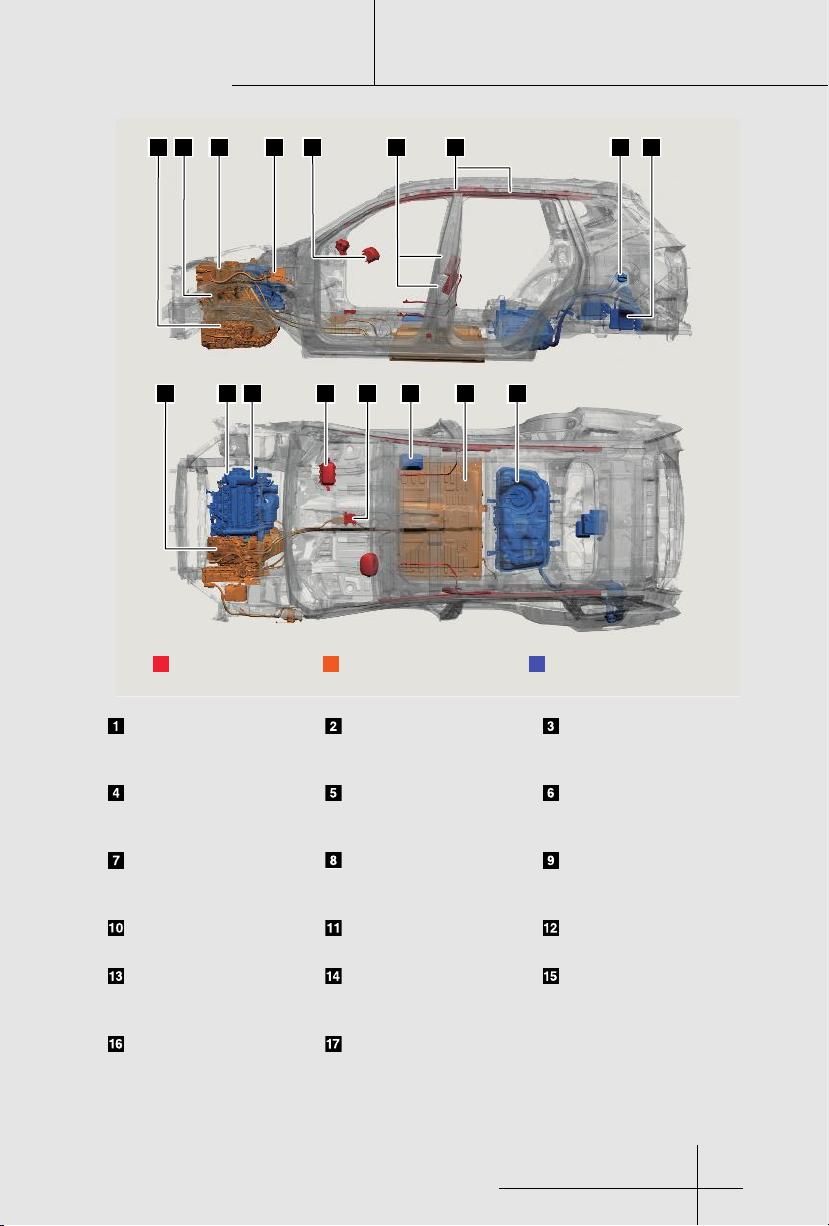 1
2
3
4
5
6
7
8
9
10
11
12
13
14
15
16
17