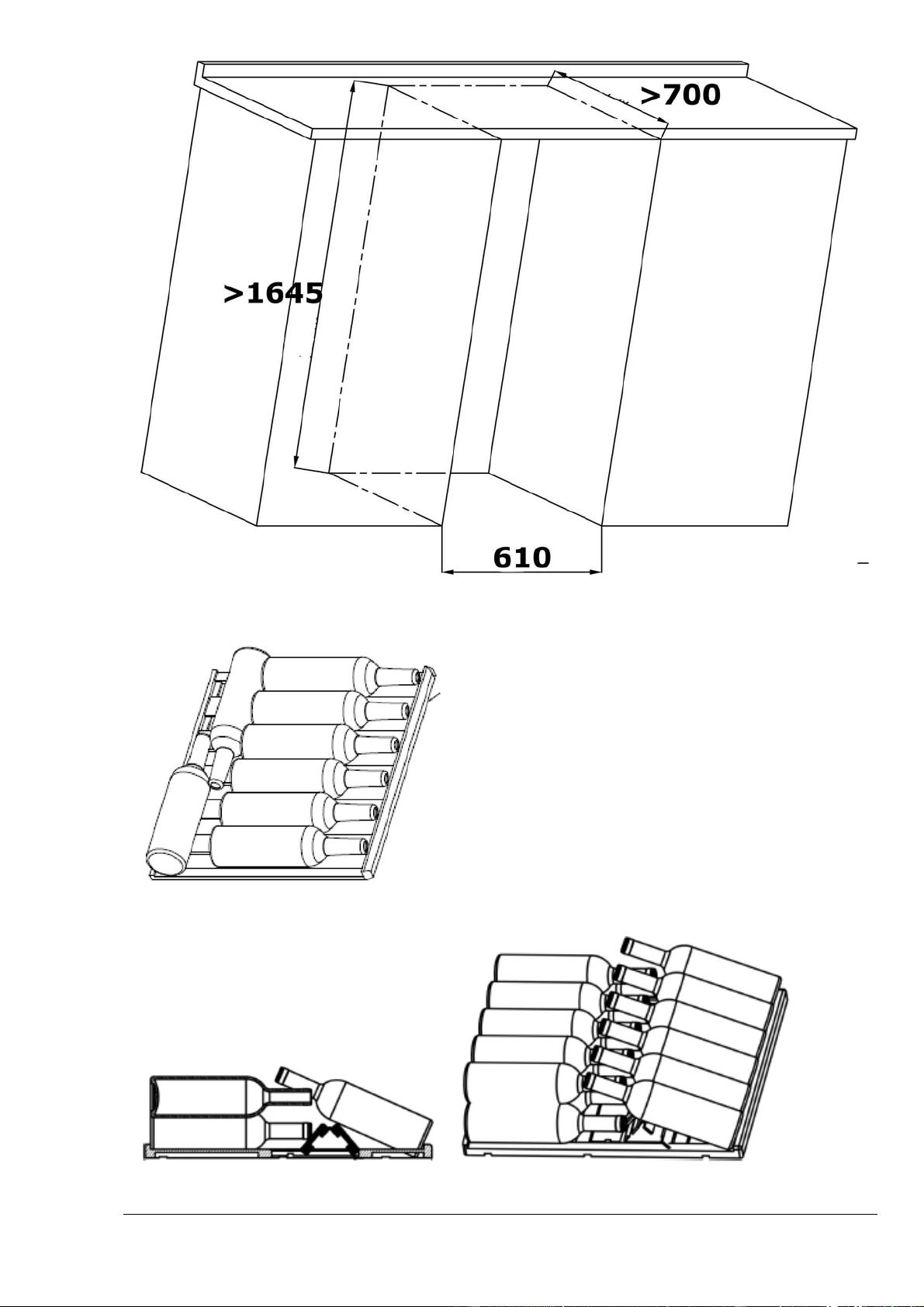 >700

>1645

610