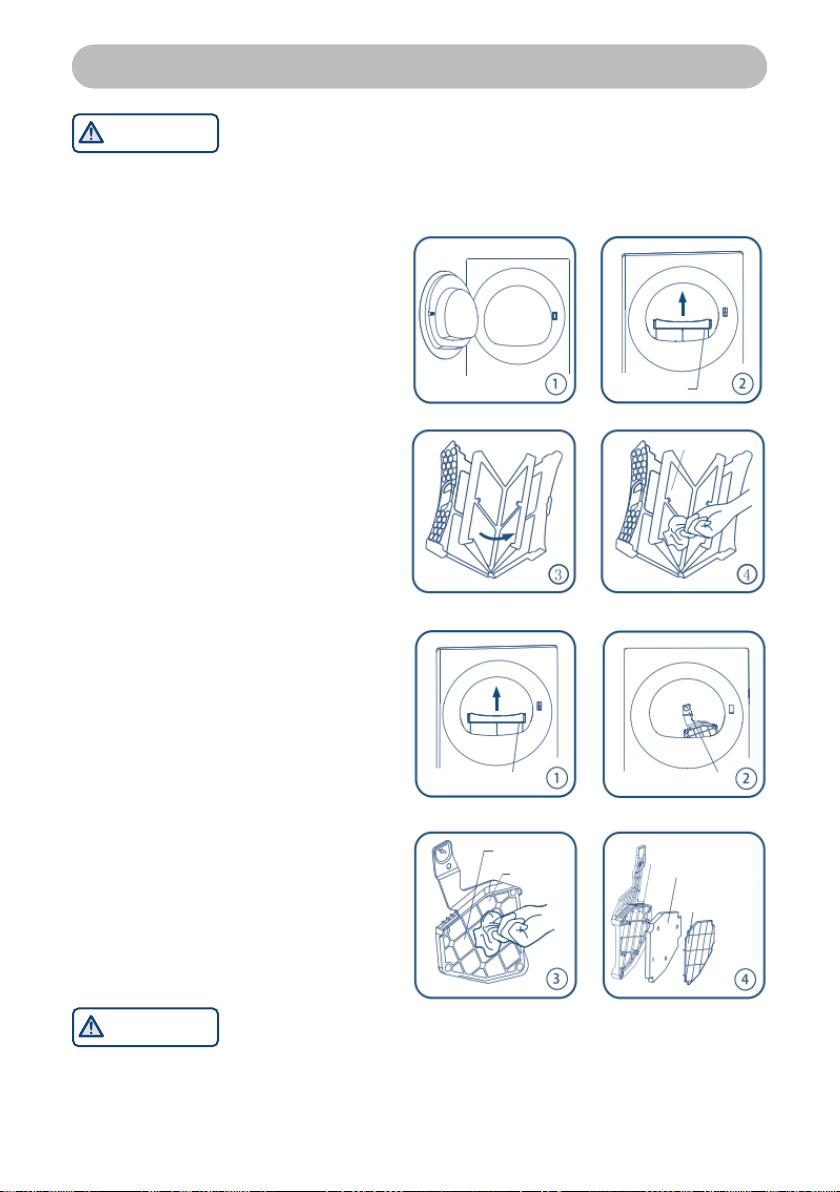 1

2

3

4

1

2

3

4