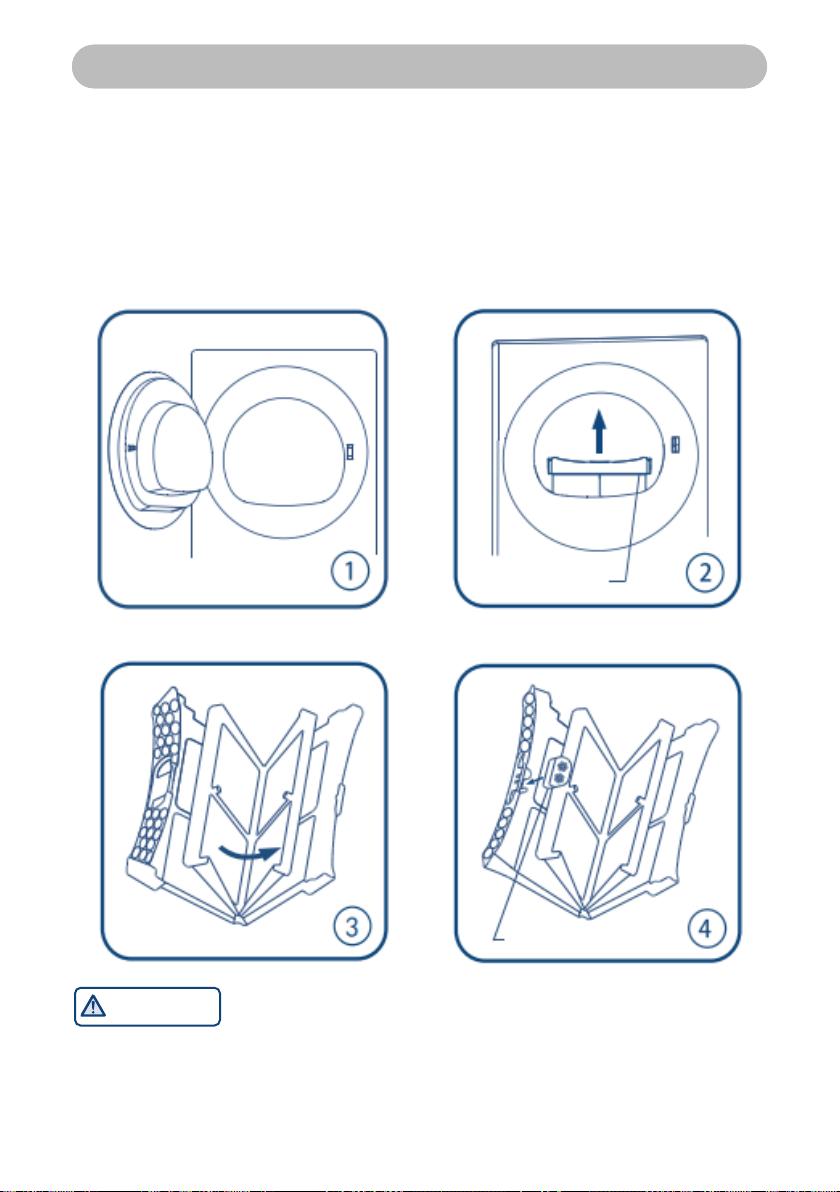 1

2

3

4