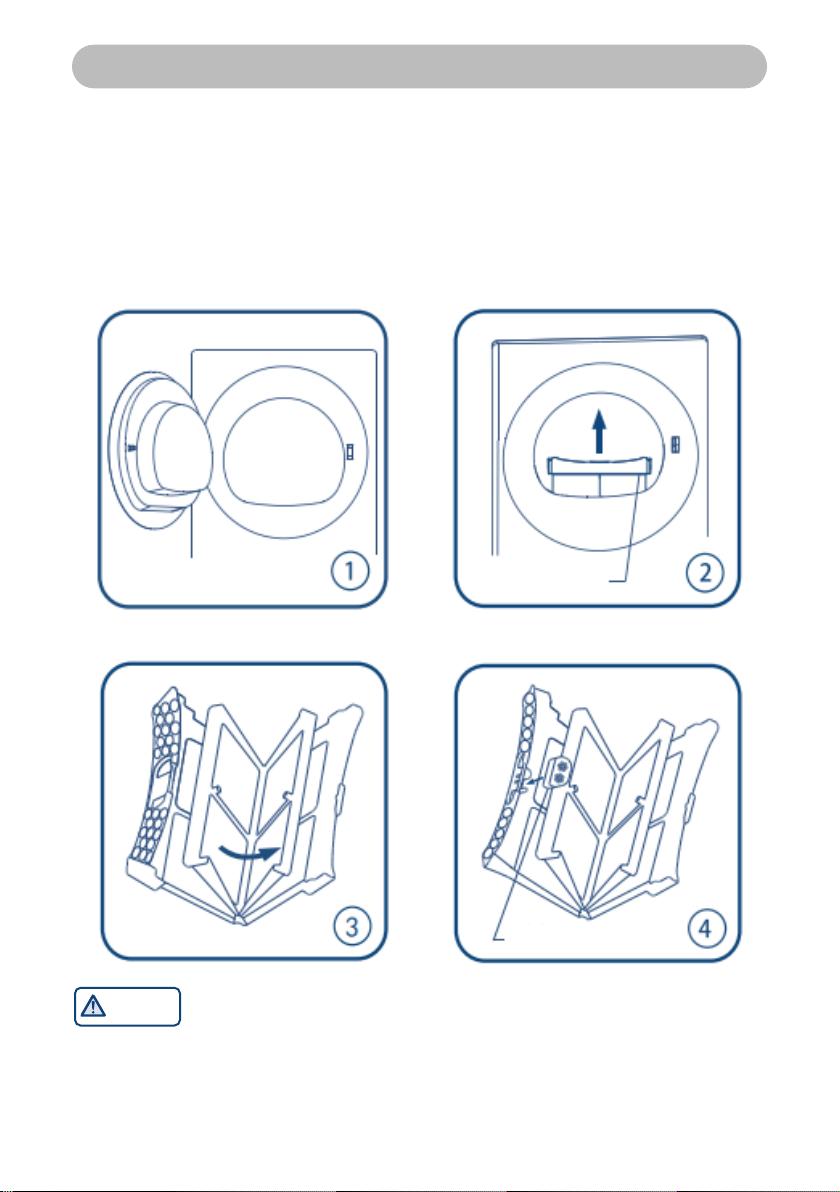 1

2

3

4