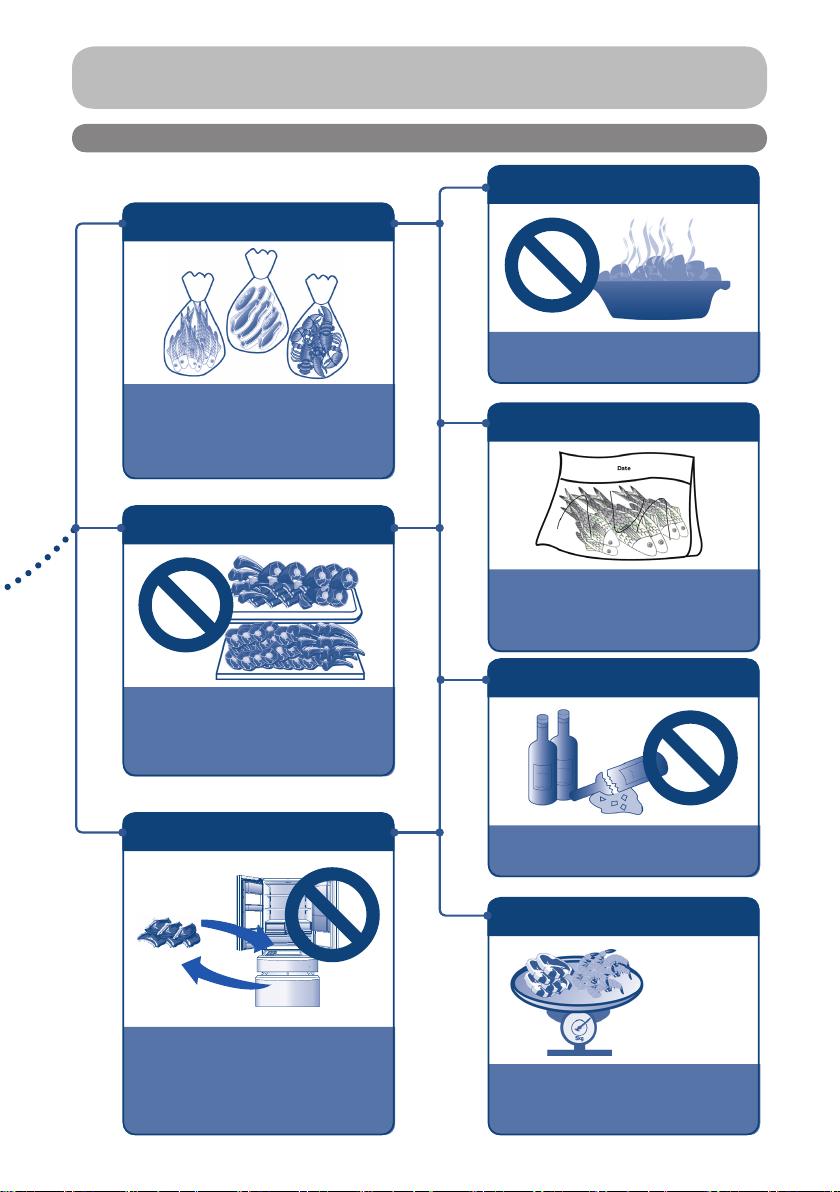 Date

5kg