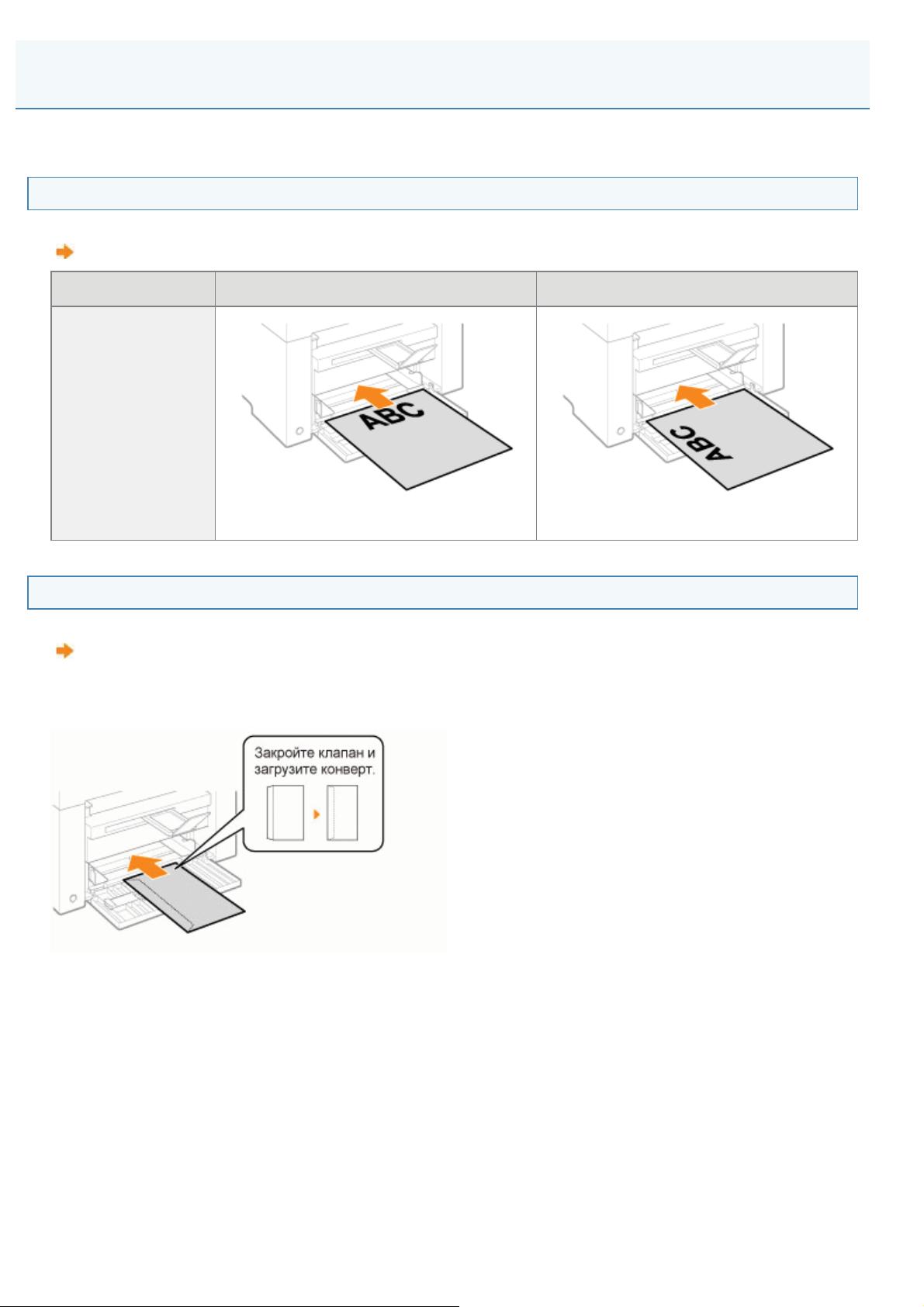 ABC

ABC

Закройте клапан и загрузите конверт.