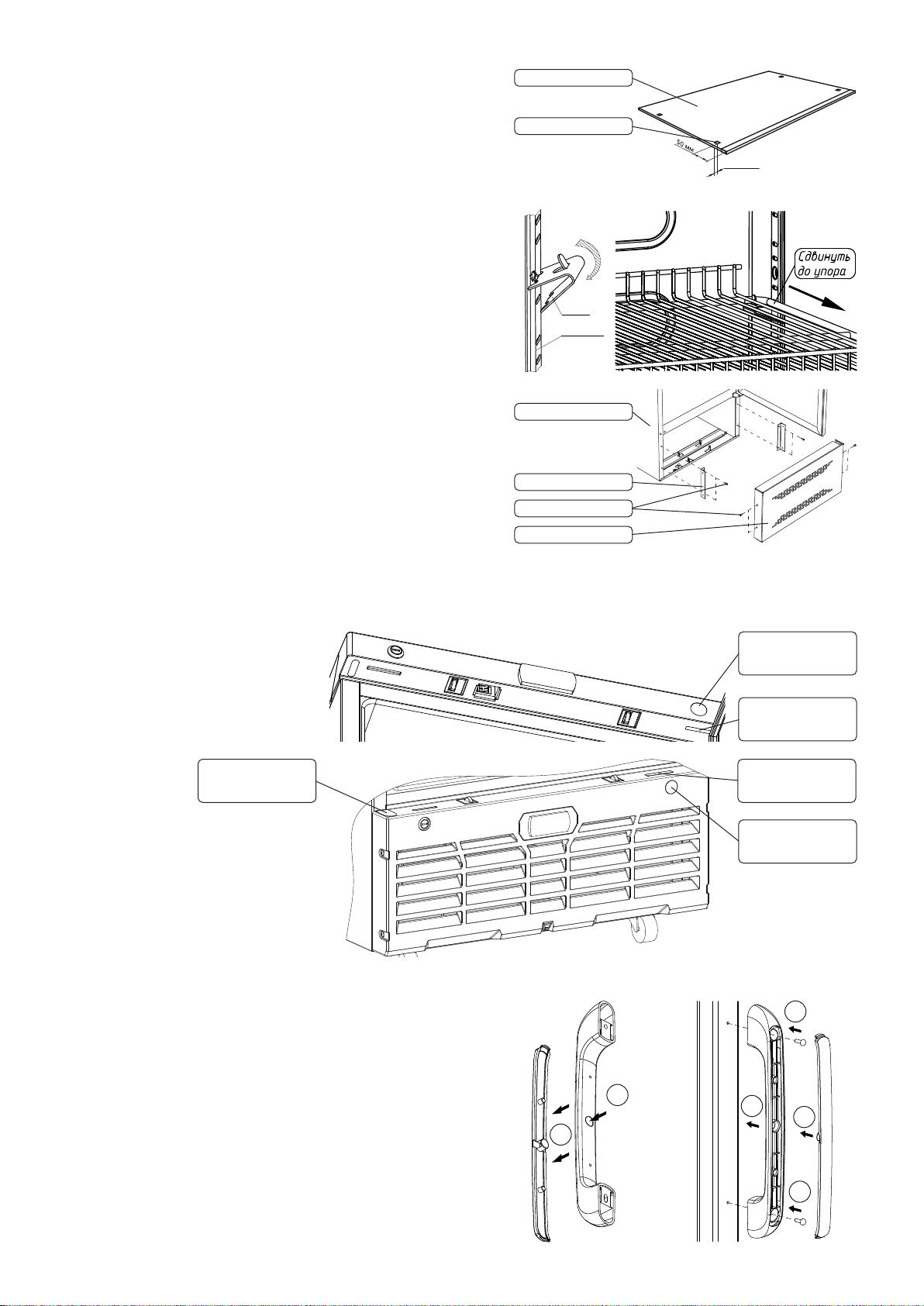 50 мм

Сдвинуть до упора