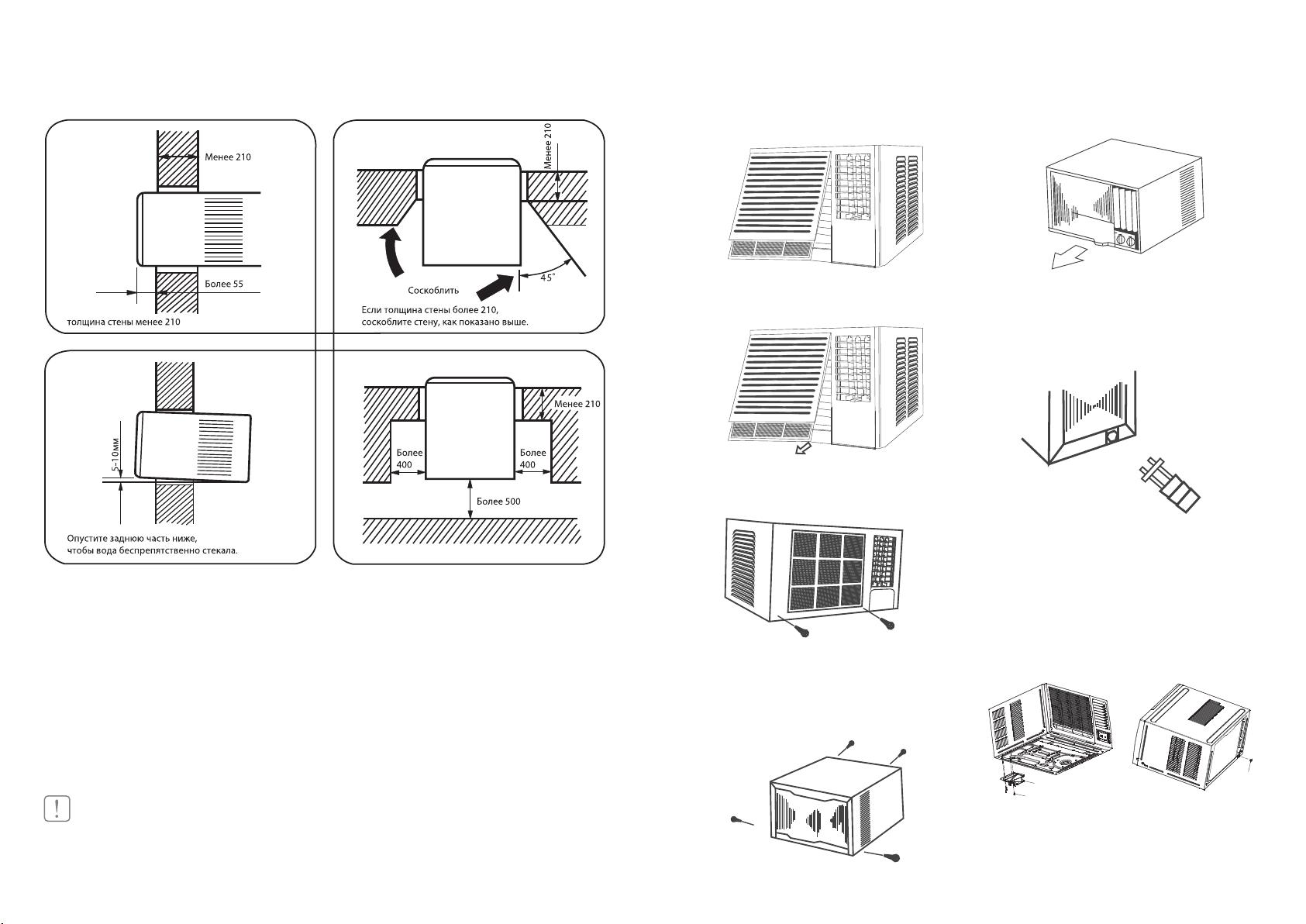 Менее 210

Более 55

толщина стены менее 210

Менее 210

Соскоблить

45°

Если толщина стены более 210, соскоблите стену, как показано выше.

5-10мм

Опустите заднюю часть ниже, чтобы вода беспрепятственно стекала.

Менее 210

Более 400

Более 400

Более 500