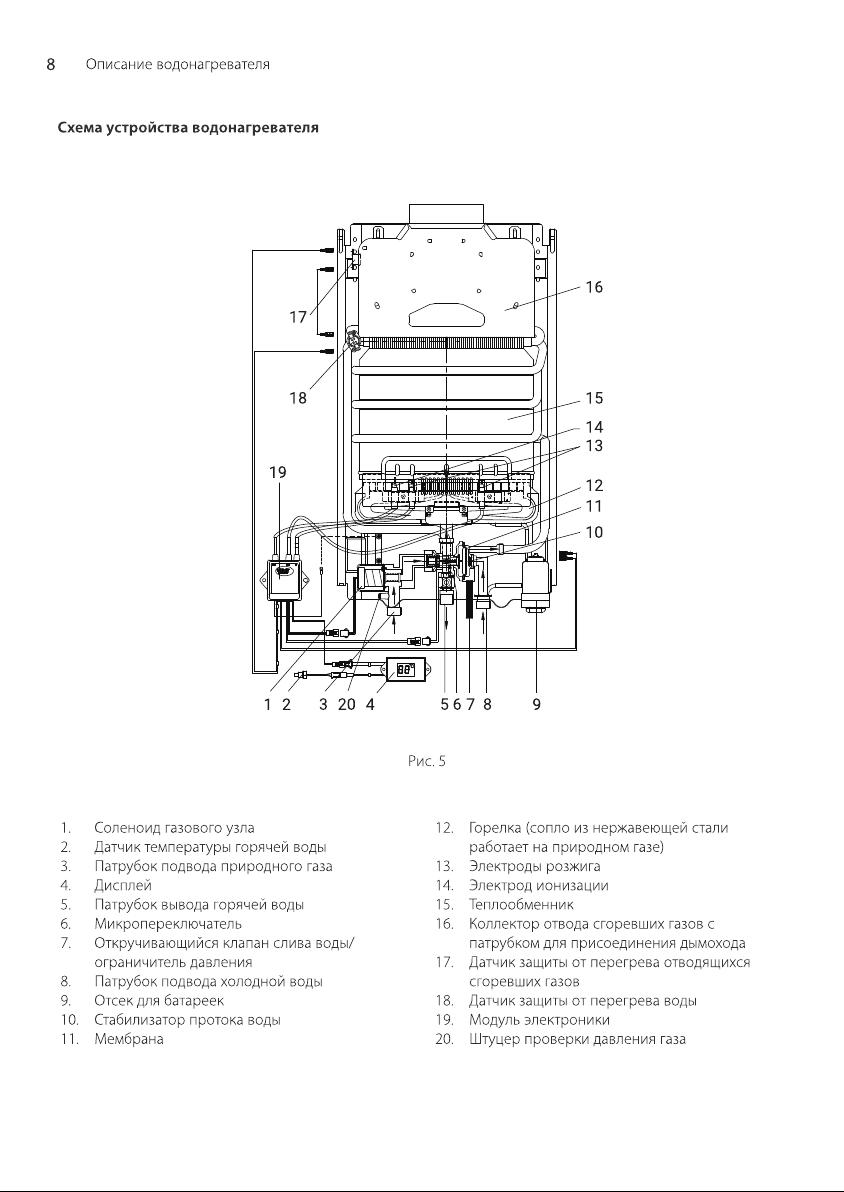 8 Описание водонагревателя

Схема устройства водонагревателя

16
17
18
15
14
13
19
12
11
10
1 2 3 20 4 5 6 7 8 9

Рис. 5

1. Соленоид газового узла
2. Датчик температуры горячей воды
3. Патрубок подвода природного газа
4. Дисплей
5. Патрубок вывода горячей воды
6. Микропереключатель
7. Откручивающийся клапан слива воды/ ограничитель давления
8. Патрубок подвода холодной воды
9. Отсек для батареек
10. Стабилизатор протока воды
11. Мембрана

12. Горелка (сопло из нержавеющей стали работает на природном газе)
13. Электроды розжига
14. Электрод ионизации
15. Теплообменник
16. Коллектор отвода сгоревших газов с патрубком для присоединения дымохода
17. Датчик защиты от перегрева отводящихся сгоревших газов
18. Датчик защиты от перегрева воды
19. Модуль электроники
20. Штуцер проверки давления газа