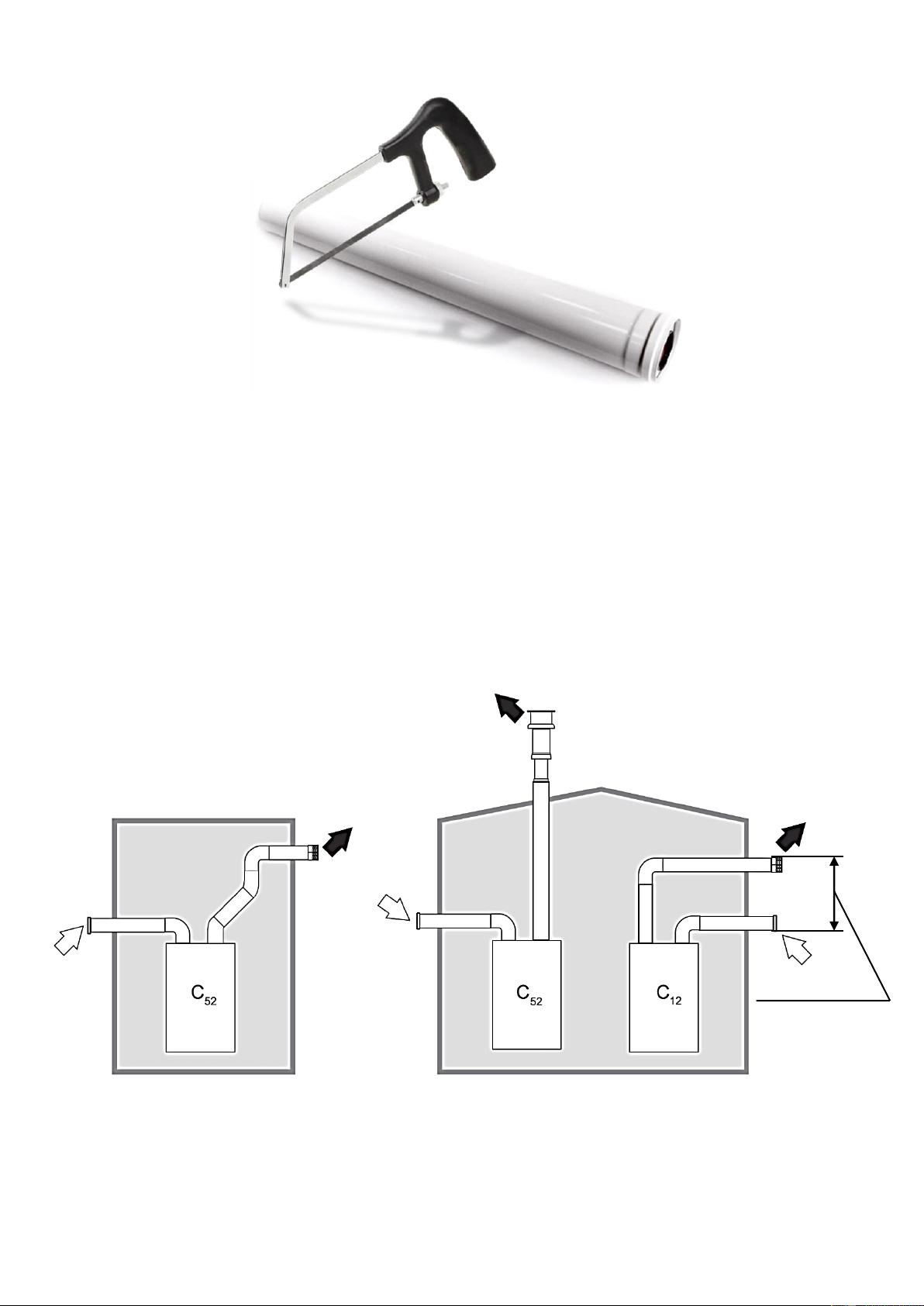 $C_{52}$

$C_{52}$

$C_{12}$