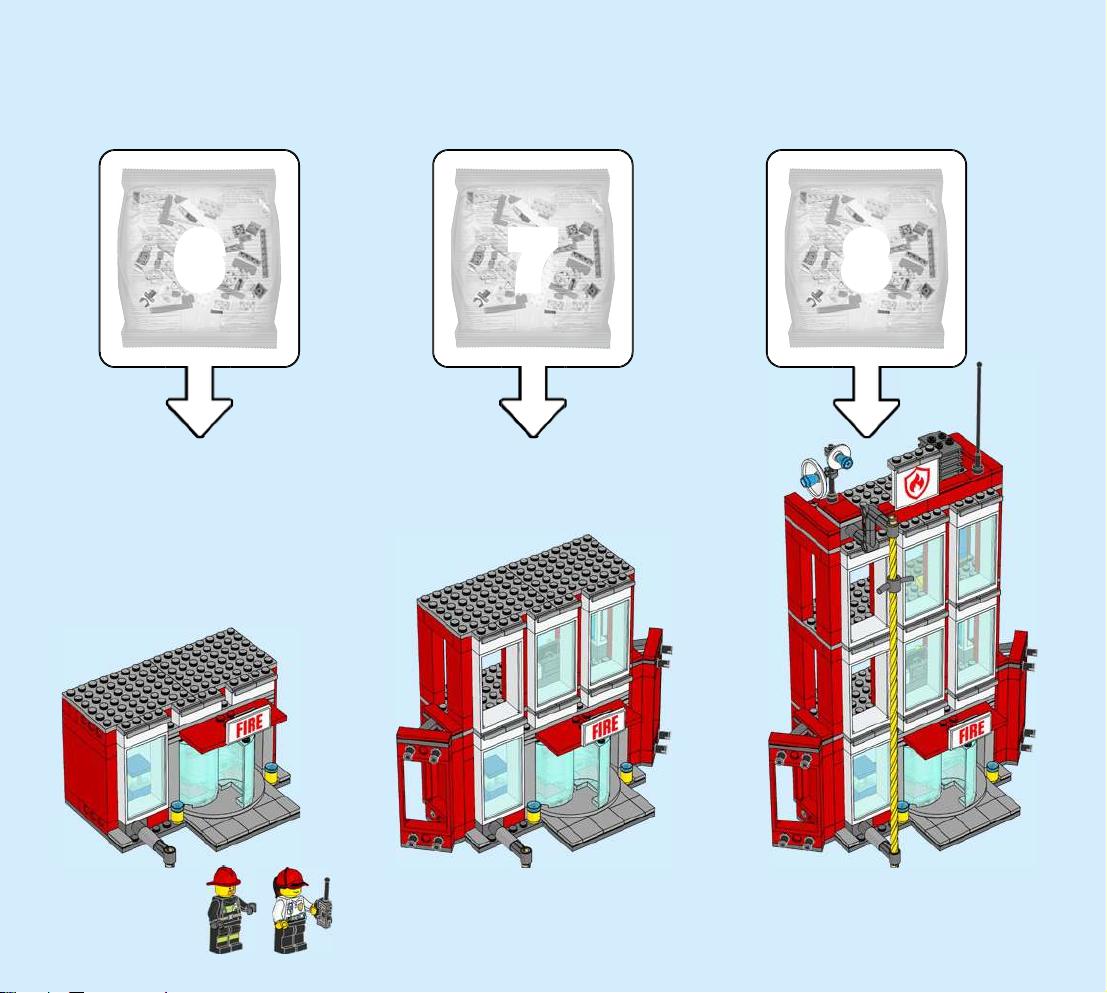 6

7

8

FIRE

FIRE

FIRE