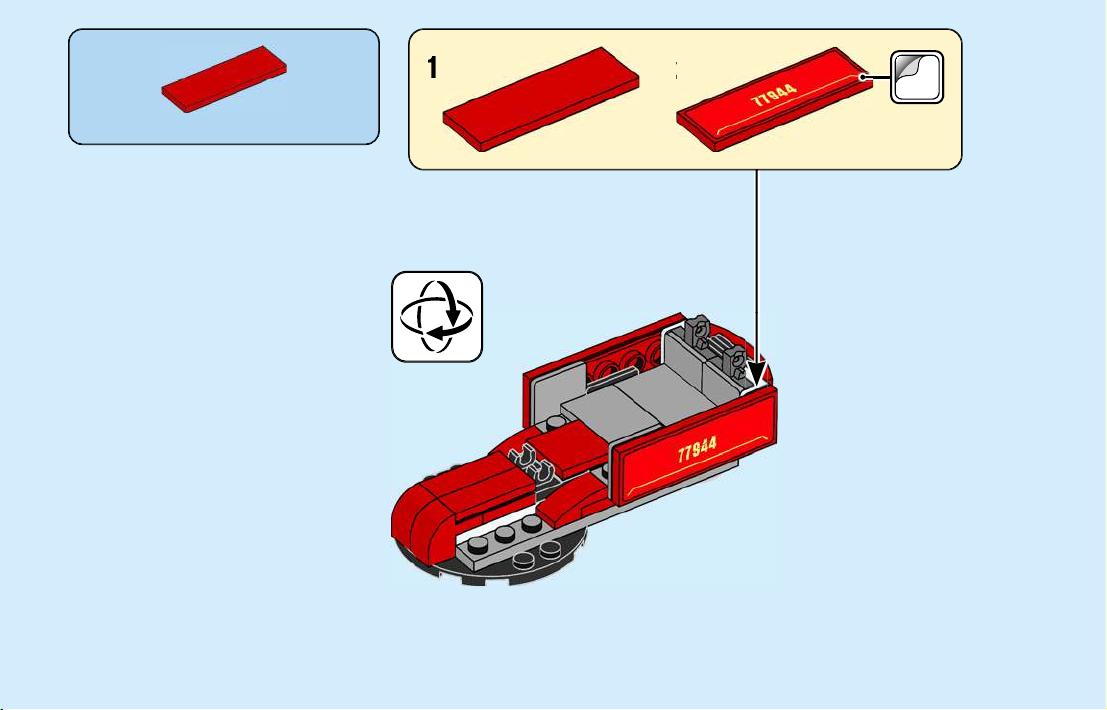 1

77944

77944